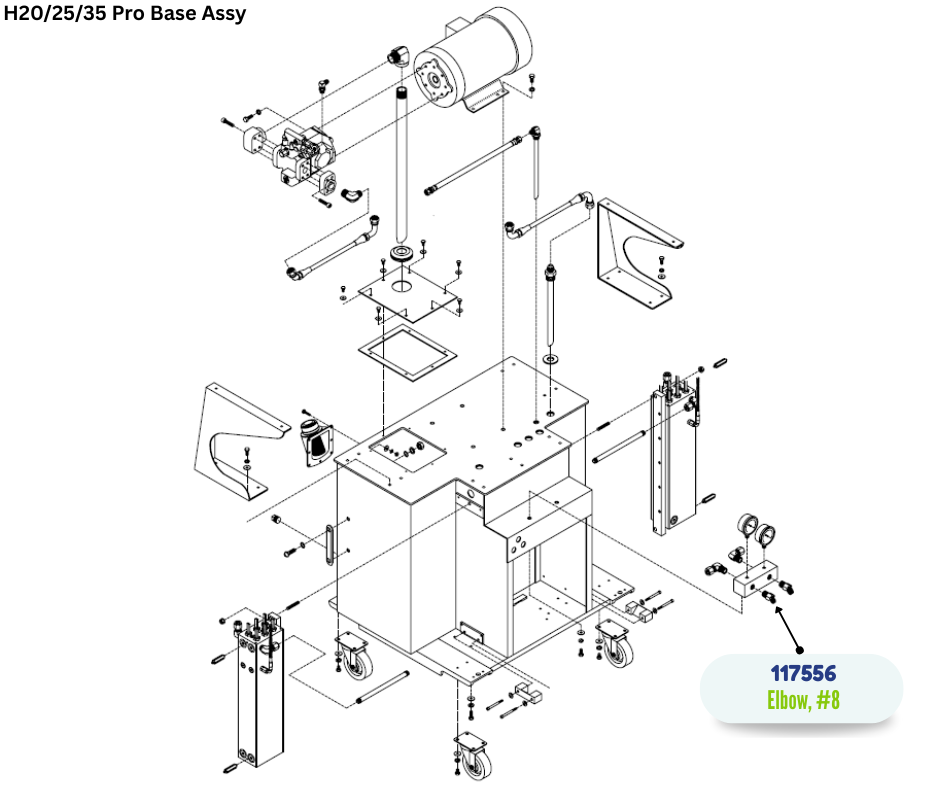 H20/25/35 Pro Base Assy

117556
Elbow, #8