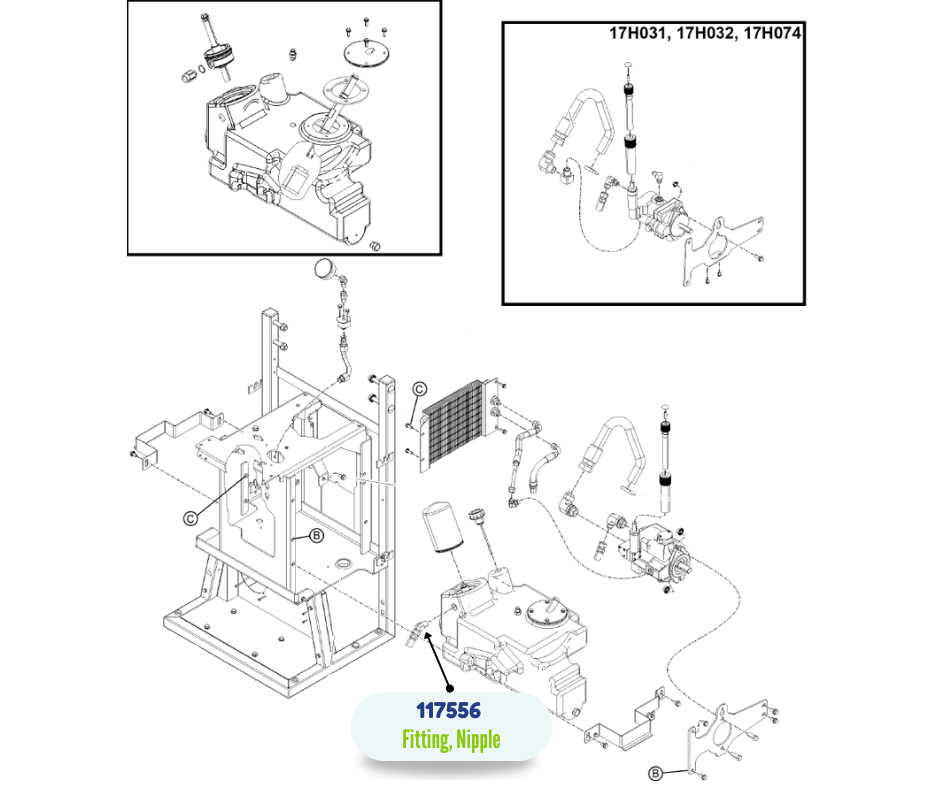 17H031, 17H032, 17H074

C

C

B

117556
Fitting, Nipple

B