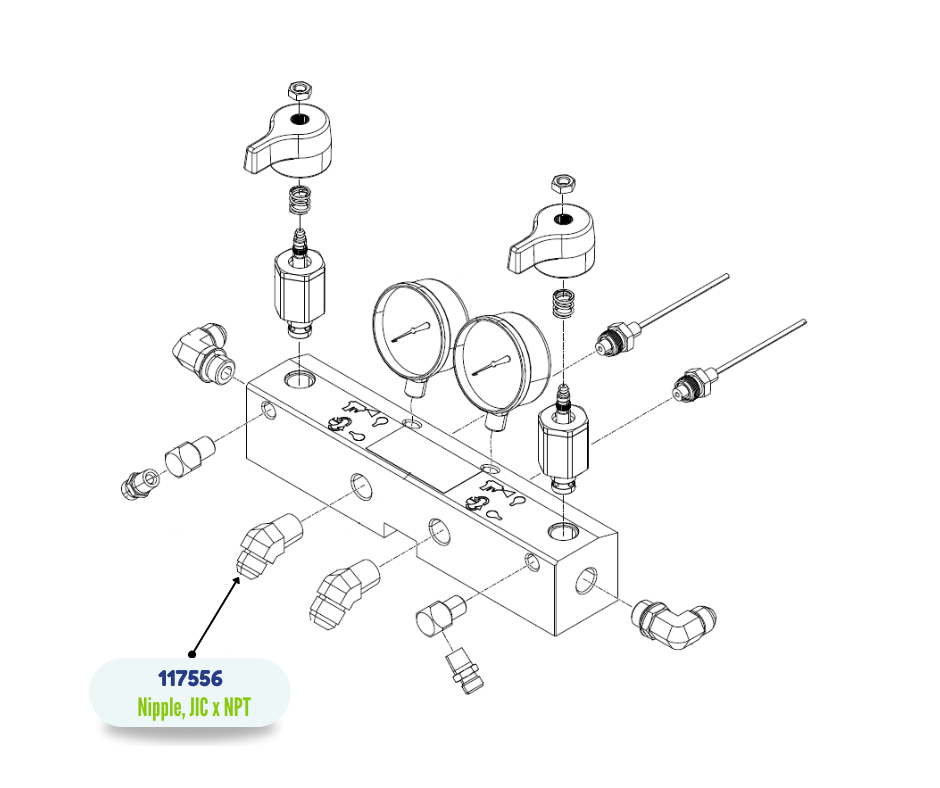 117556
Nipple, JIC x NPT