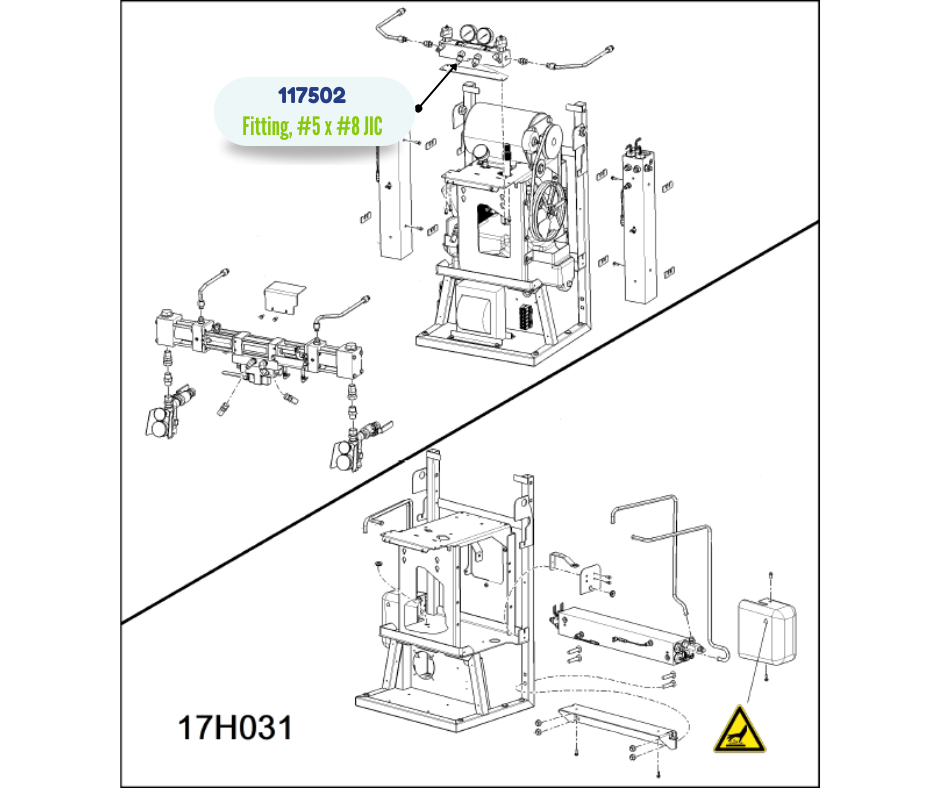 117502
Fitting, #5 x #8 JIC

17H031