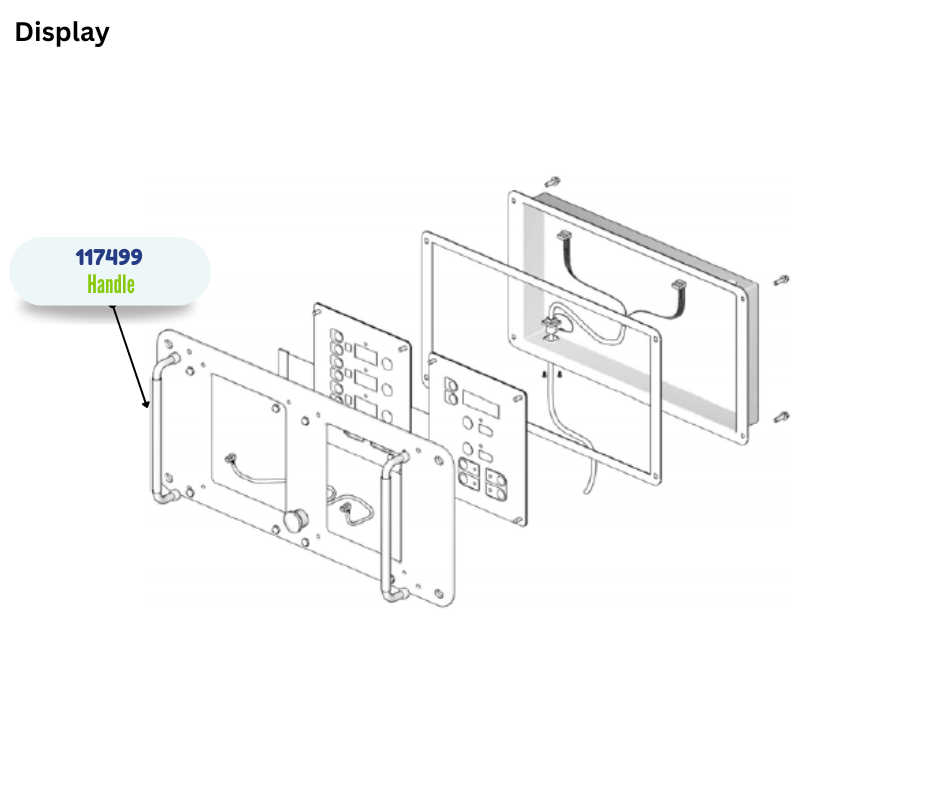 Display

117499
Handle