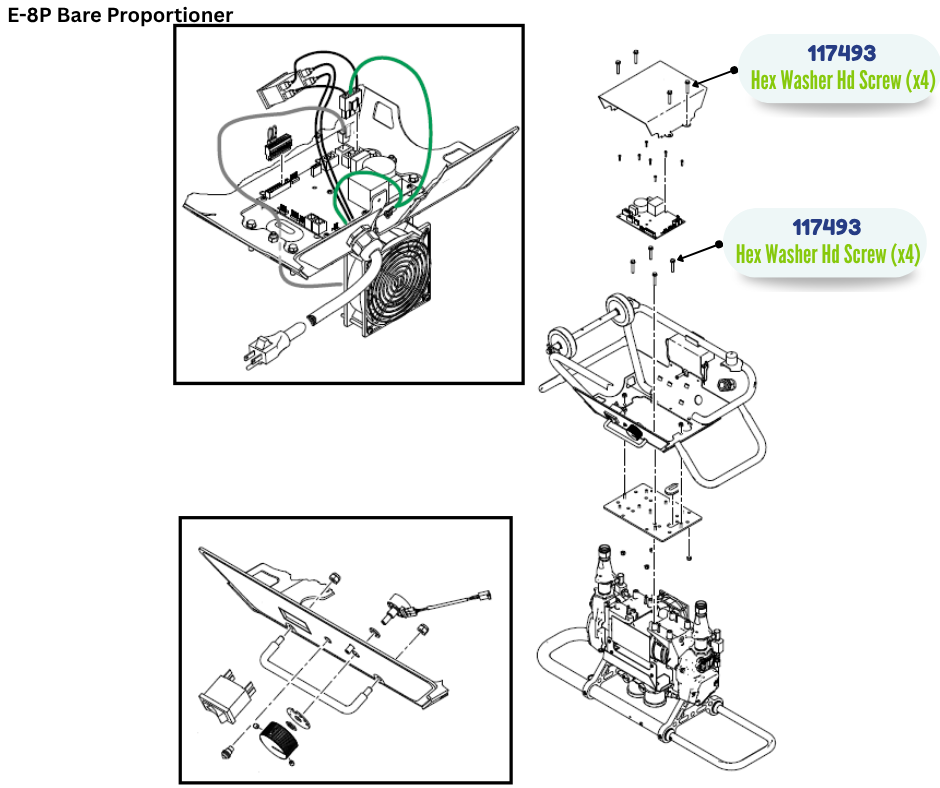 E-8P Bare Proportioner

117493
Hex Washer Hd Screw (x4)

117493
Hex Washer Hd Screw (x4)