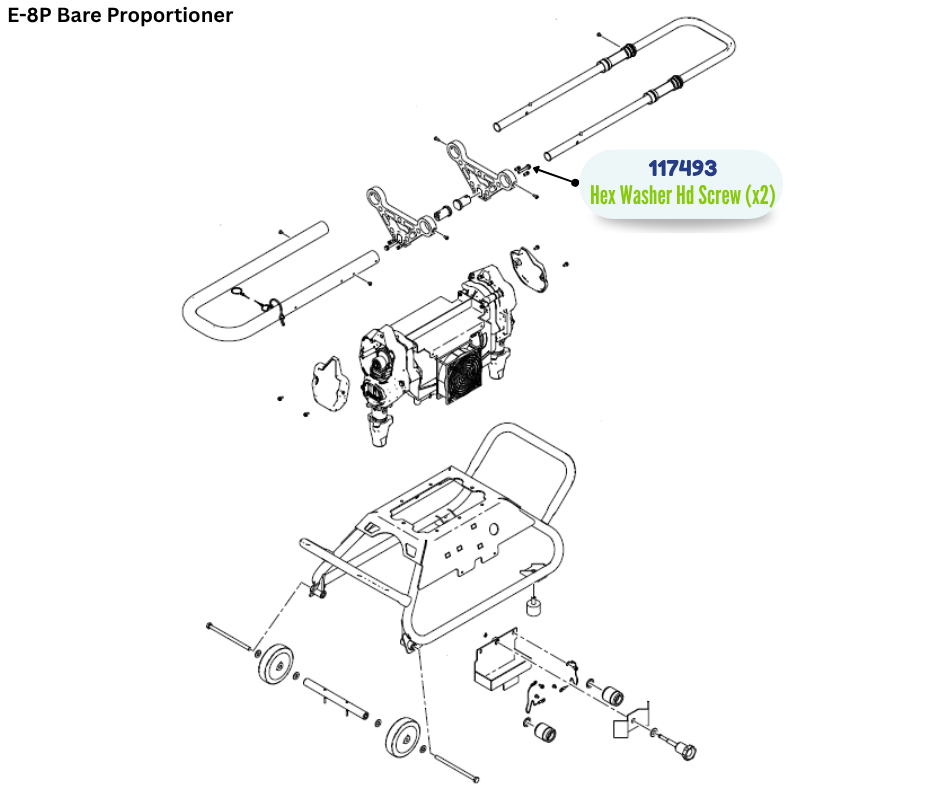 E-8P Bare Proportioner

117493
Hex Washer Hd Screw (x2)