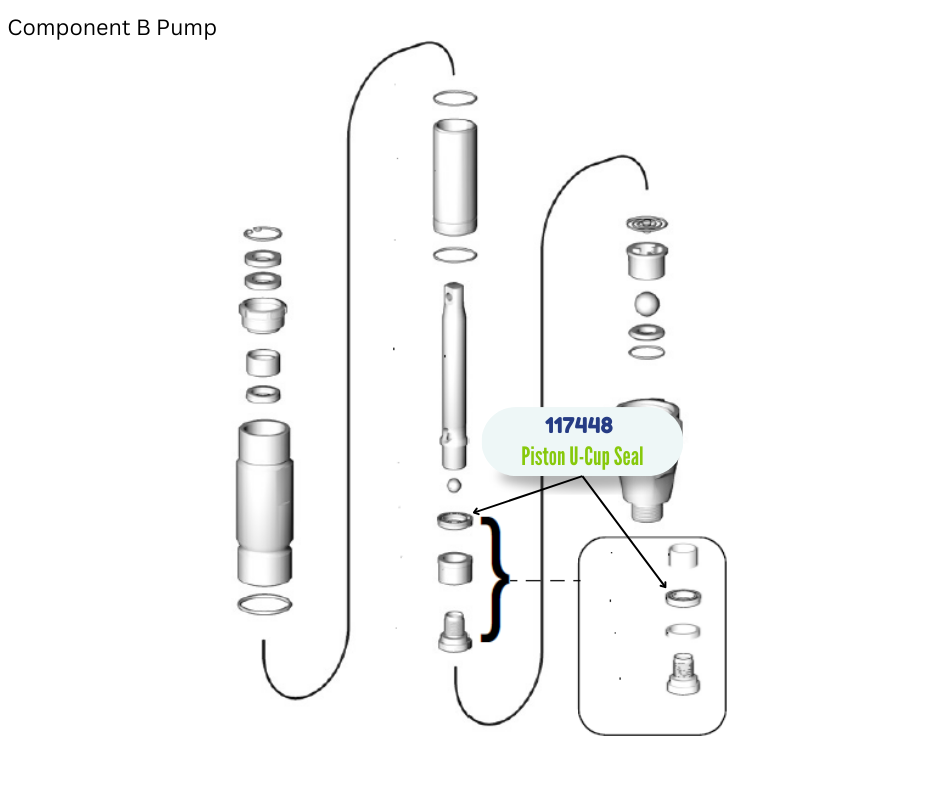 Component B Pump

117448
Piston U-Cup Seal