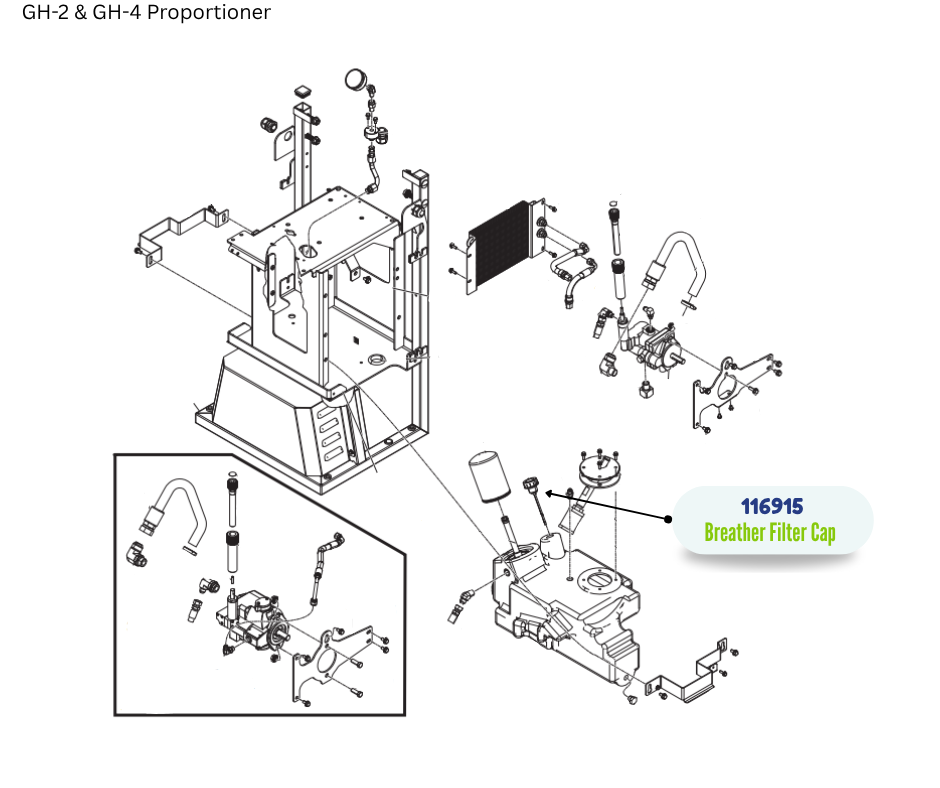 GH-2 & GH-4 Proportioner

116915
Breather Filter Cap