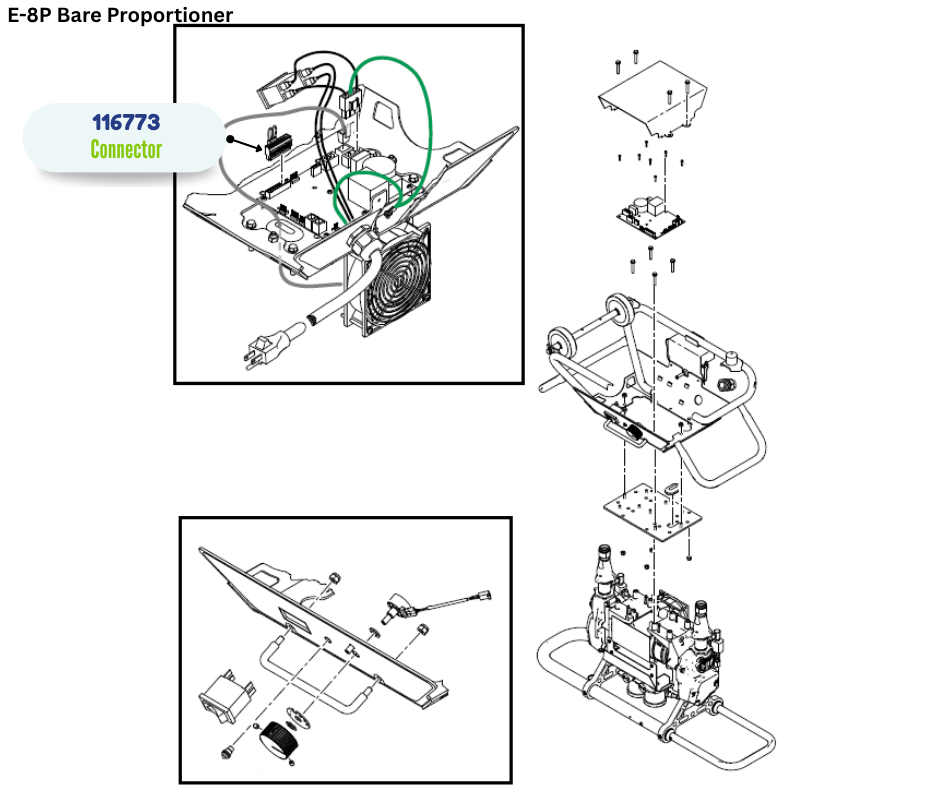 E-8P Bare Proportioner

116773
Connector