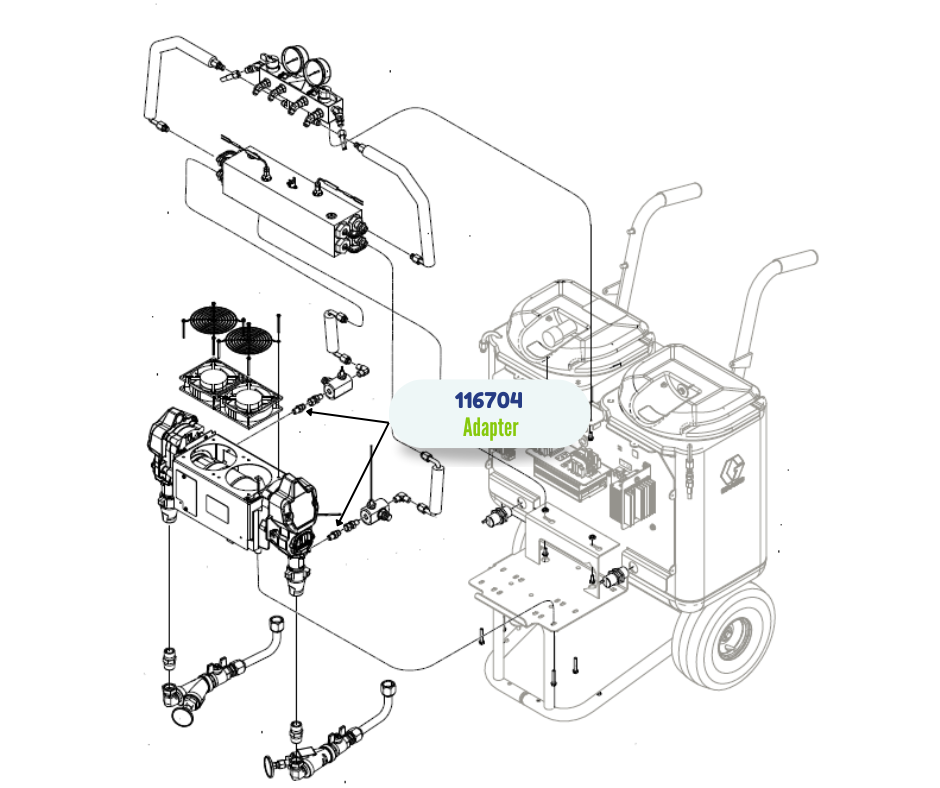 116704
Adapter