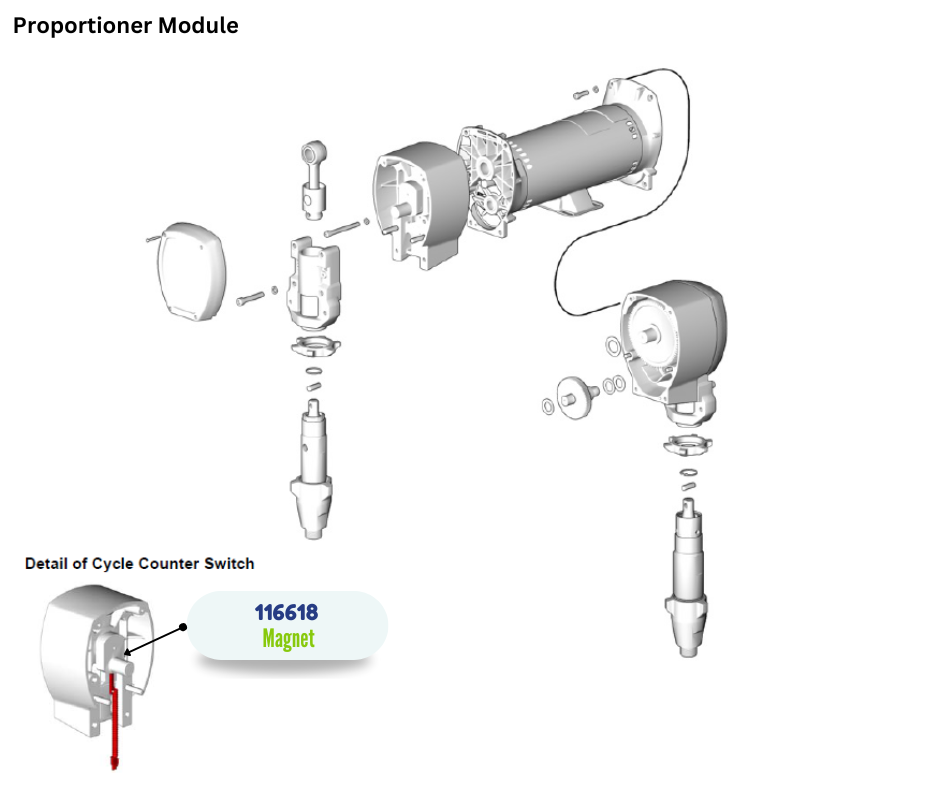 Proportioner Module

Detail of Cycle Counter Switch

116618
Magnet