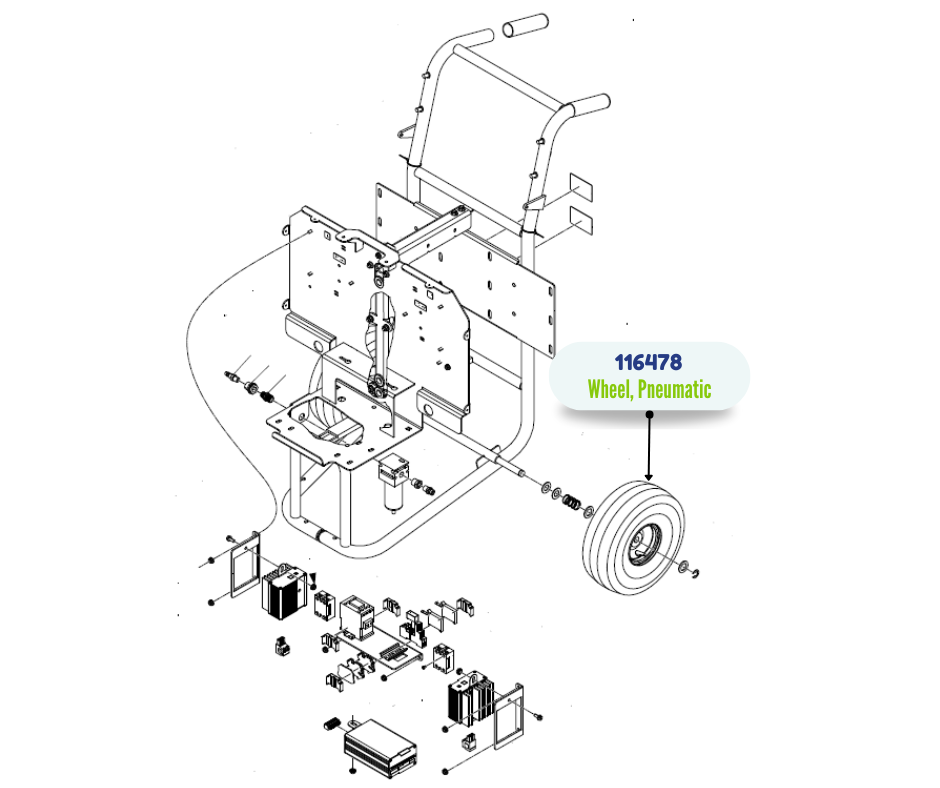 116478
Wheel, Pneumatic