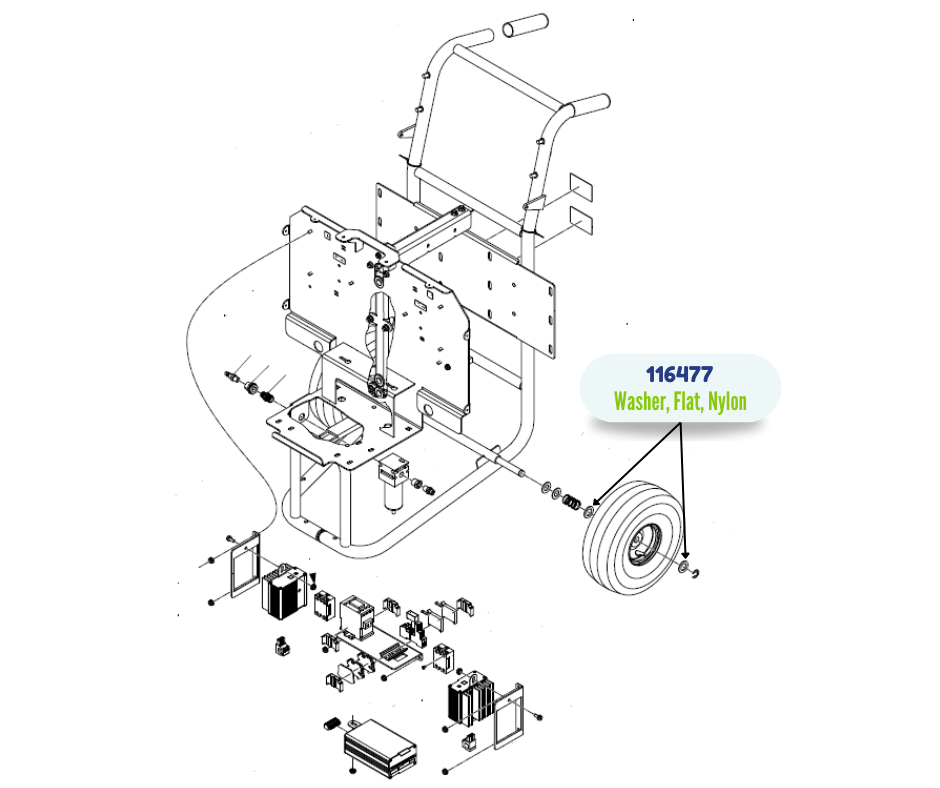 116477
Washer, Flat, Nylon