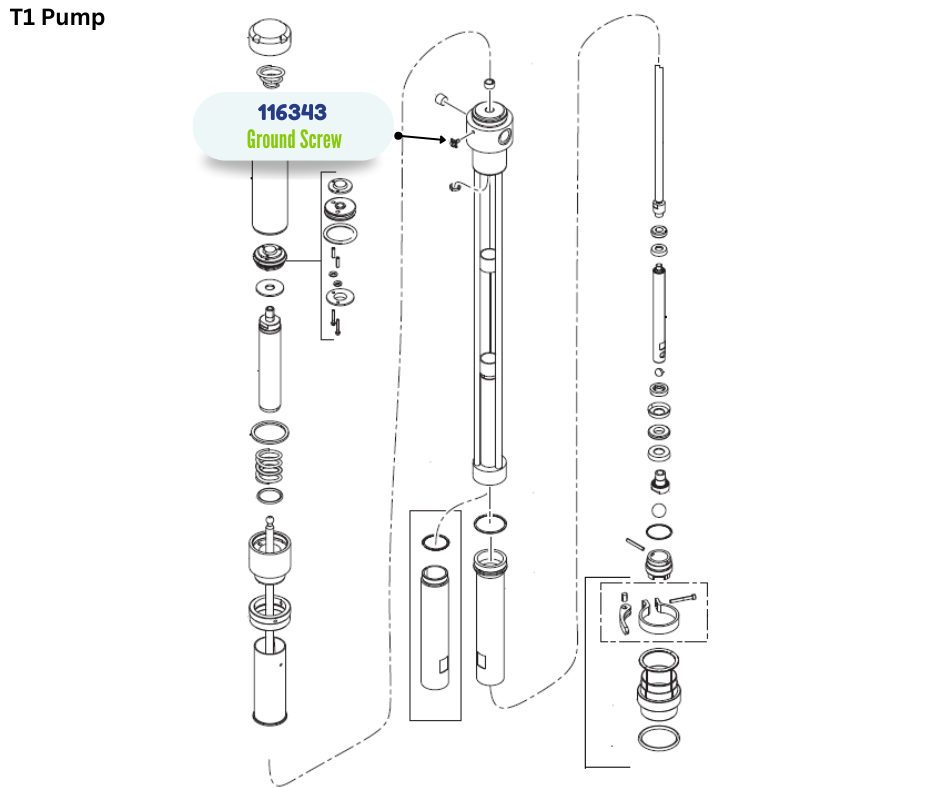 T1 Pump

116343
Ground Screw