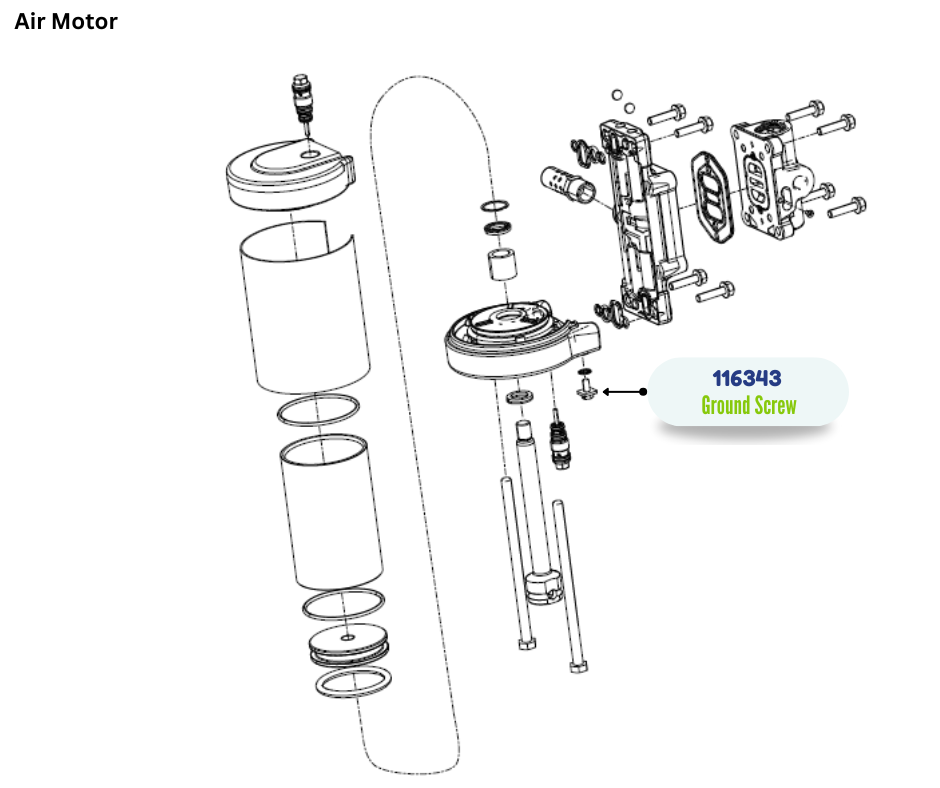 Air Motor

116343
Ground Screw