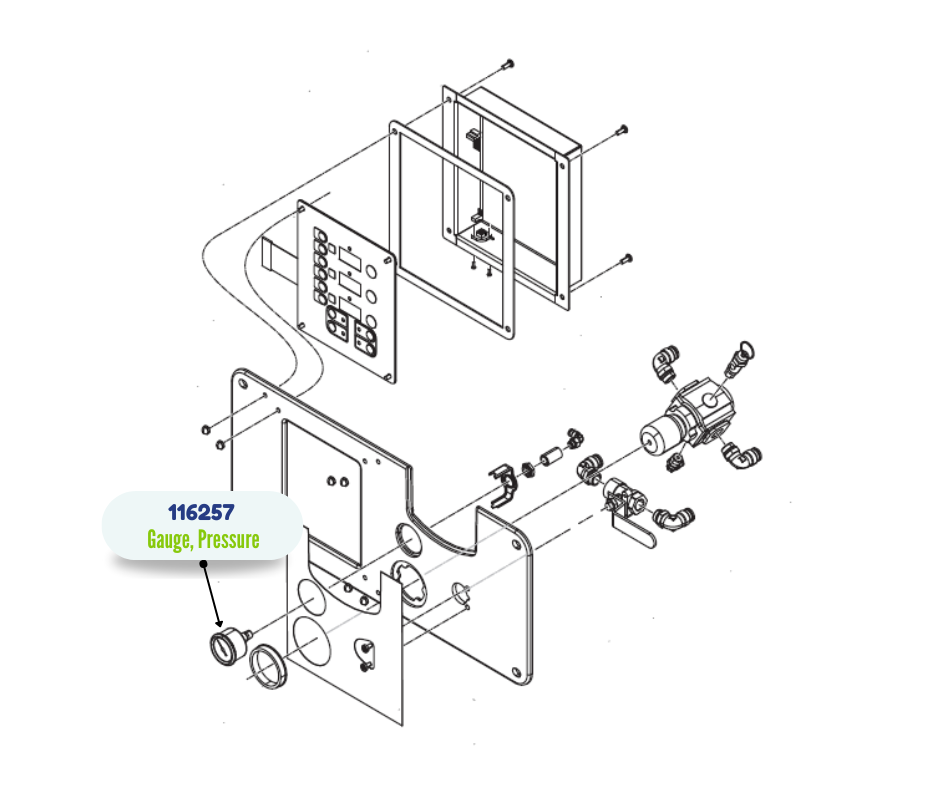 116257
Gauge, Pressure