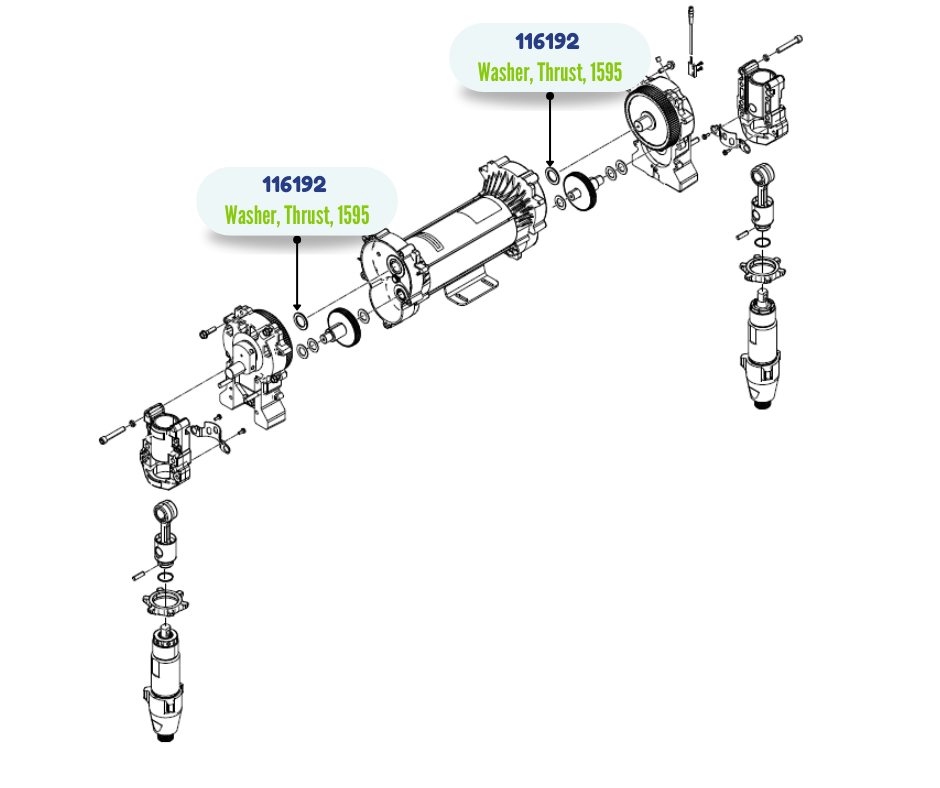 116192
Washer, Thrust, 1595

116192
Washer, Thrust, 1595