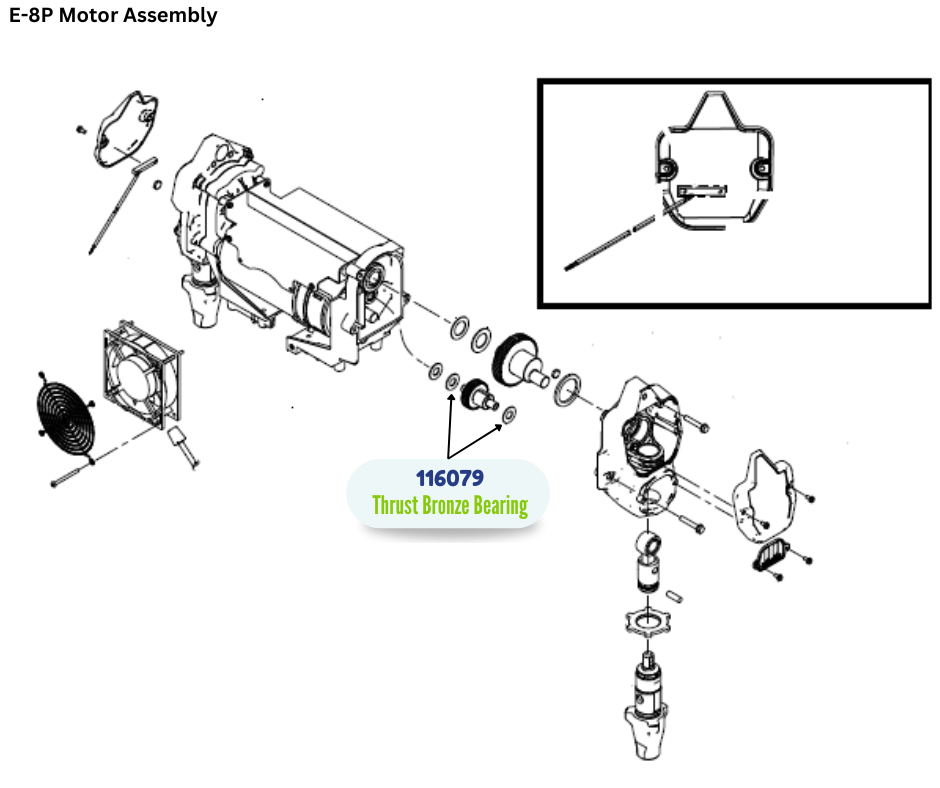 E-8P Motor Assembly

116079
Thrust Bronze Bearing