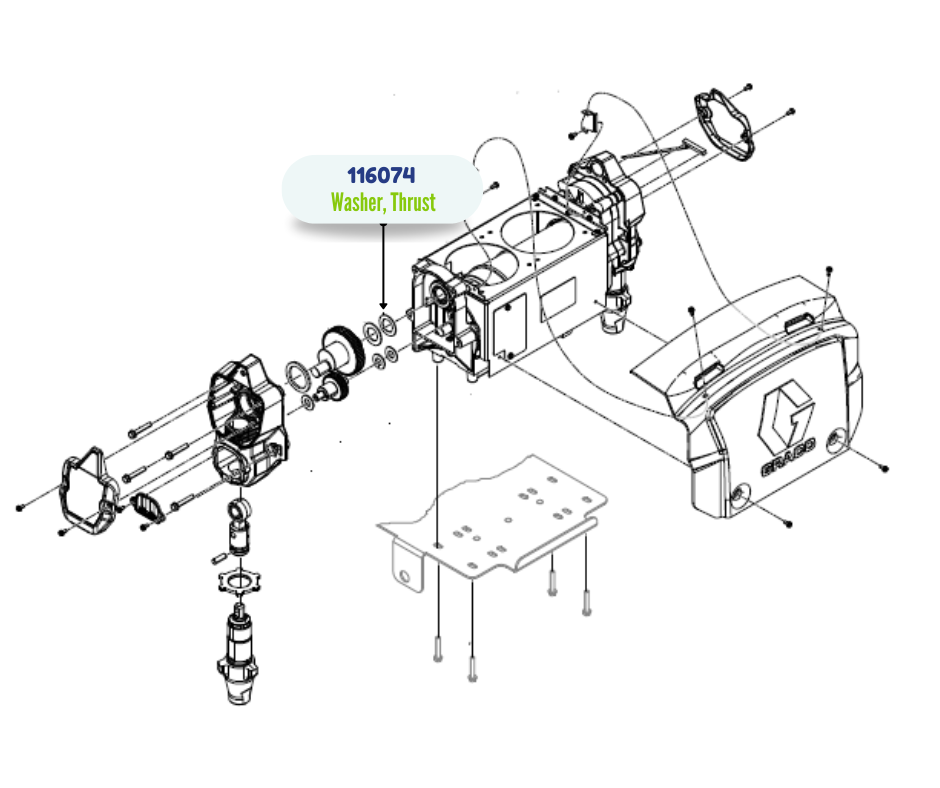 116074
Washer, Thrust

GRACO