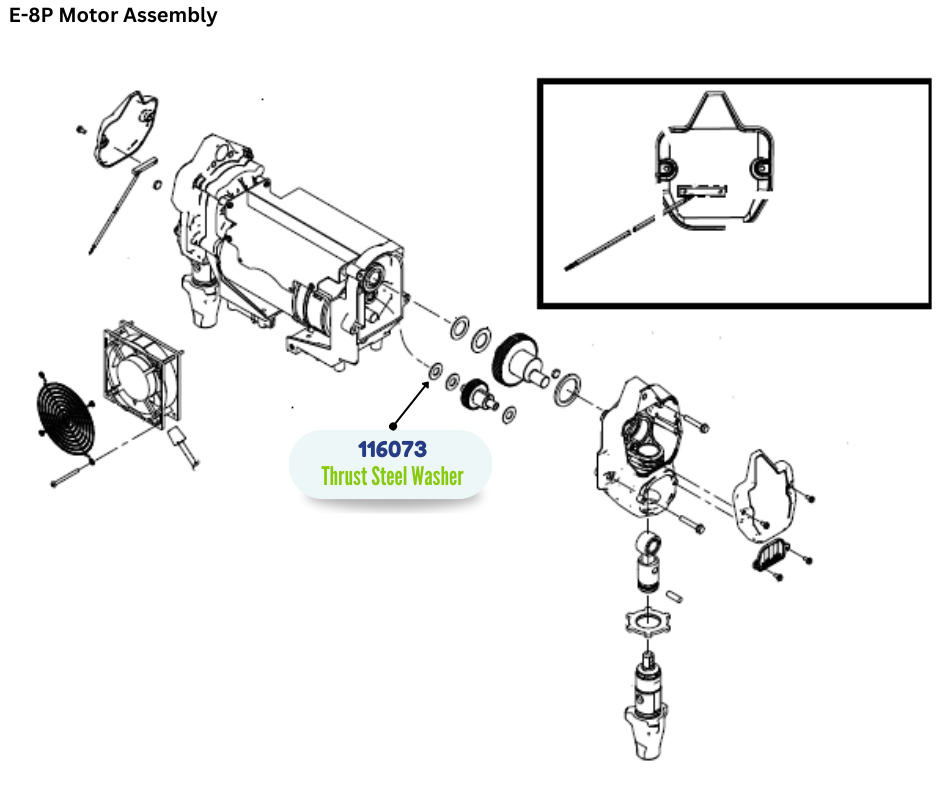 E-8P Motor Assembly

116073
Thrust Steel Washer