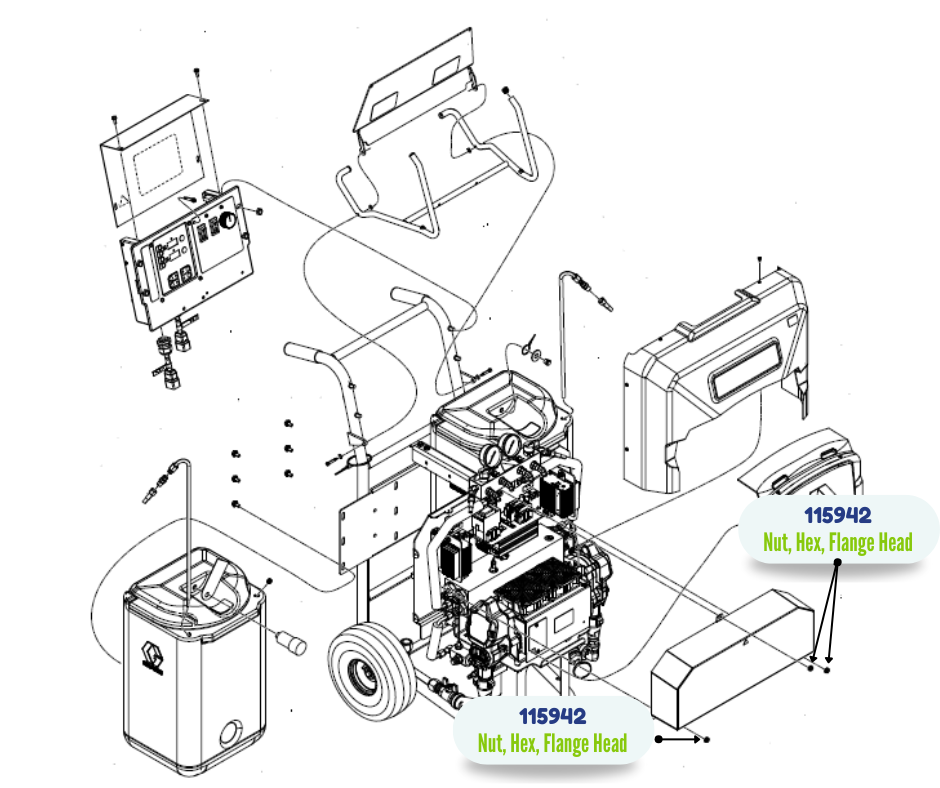 115942
Nut, Hex, Flange Head

115942
Nut, Hex, Flange Head