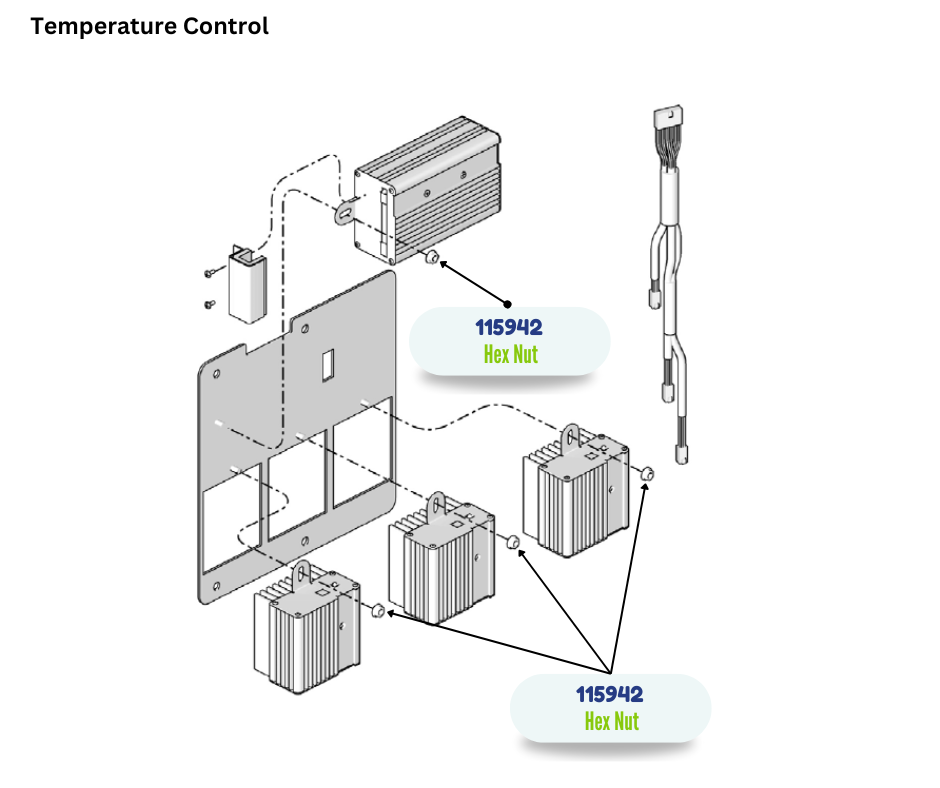 Temperature Control

115942
Hex Nut

115942
Hex Nut