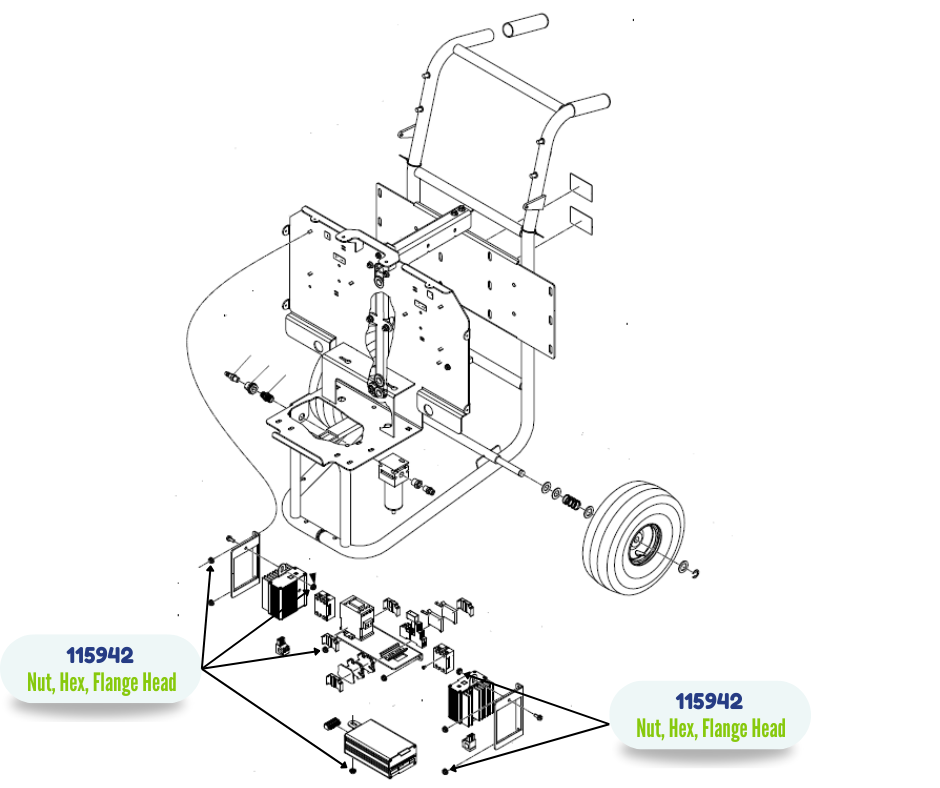 115942
Nut, Hex, Flange Head

115942
Nut, Hex, Flange Head