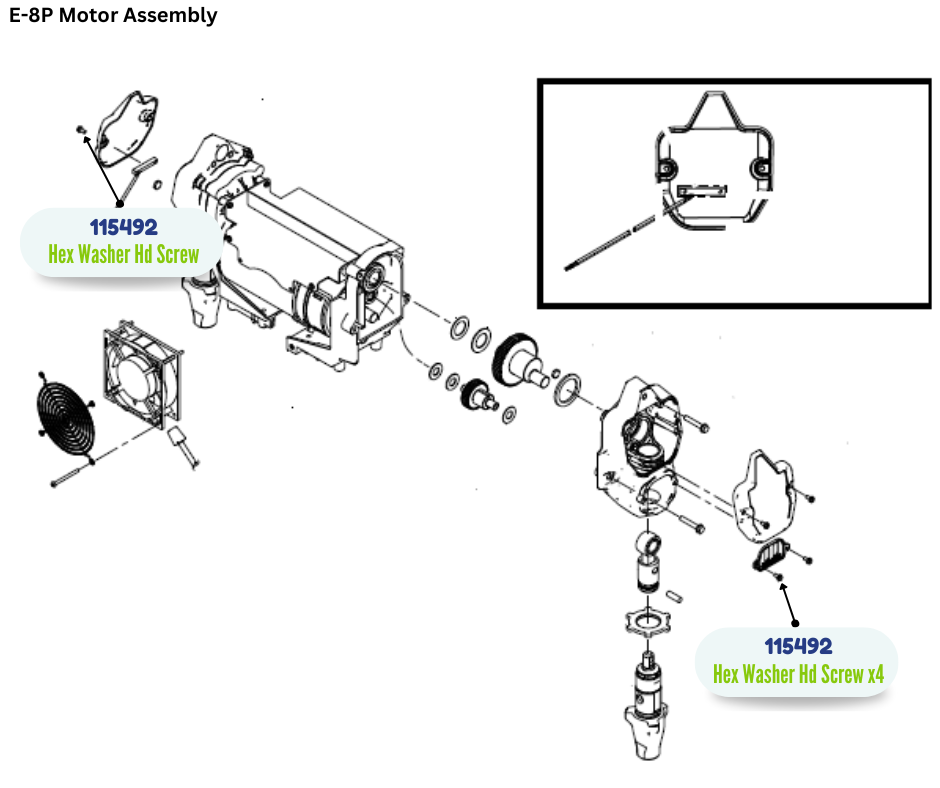 E-8P Motor Assembly

115492
Hex Washer Hd Screw

115492
Hex Washer Hd Screw x4