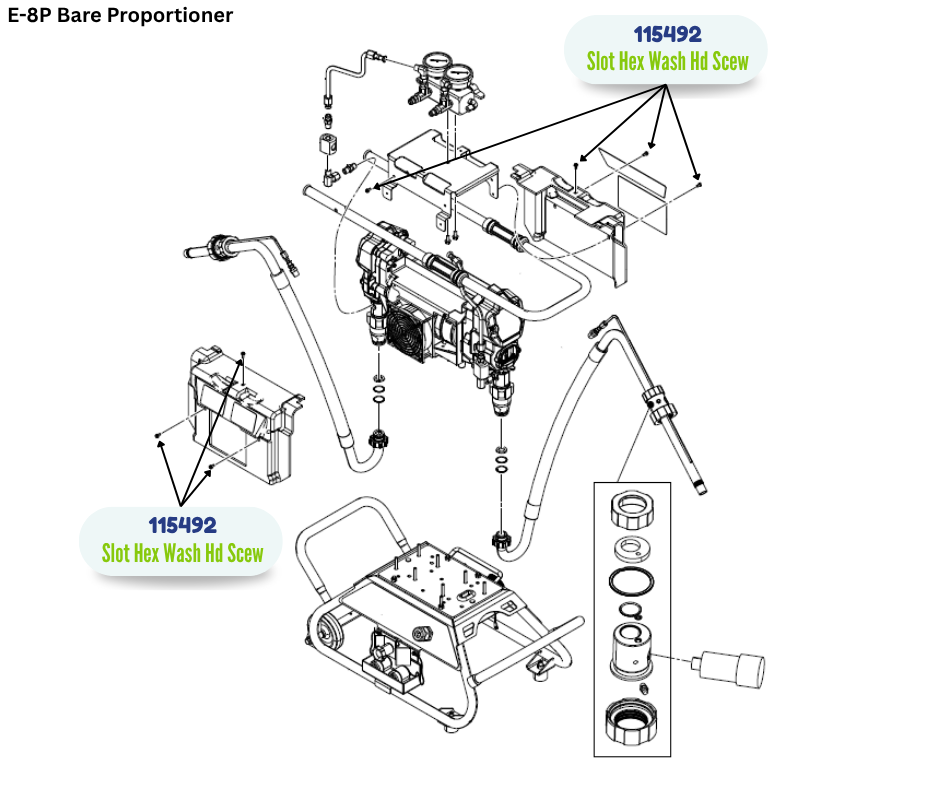 E-8P Bare Proportioner

115492
Slot Hex Wash Hd Scew

115492
Slot Hex Wash Hd Scew