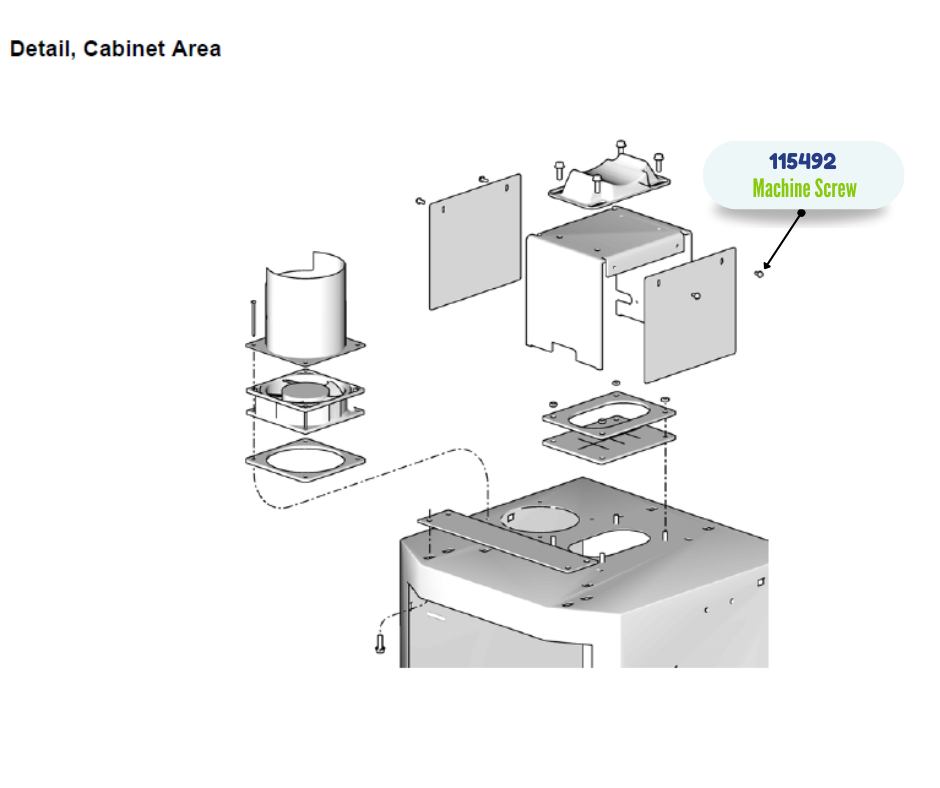 Detail, Cabinet Area

115492
Machine Screw