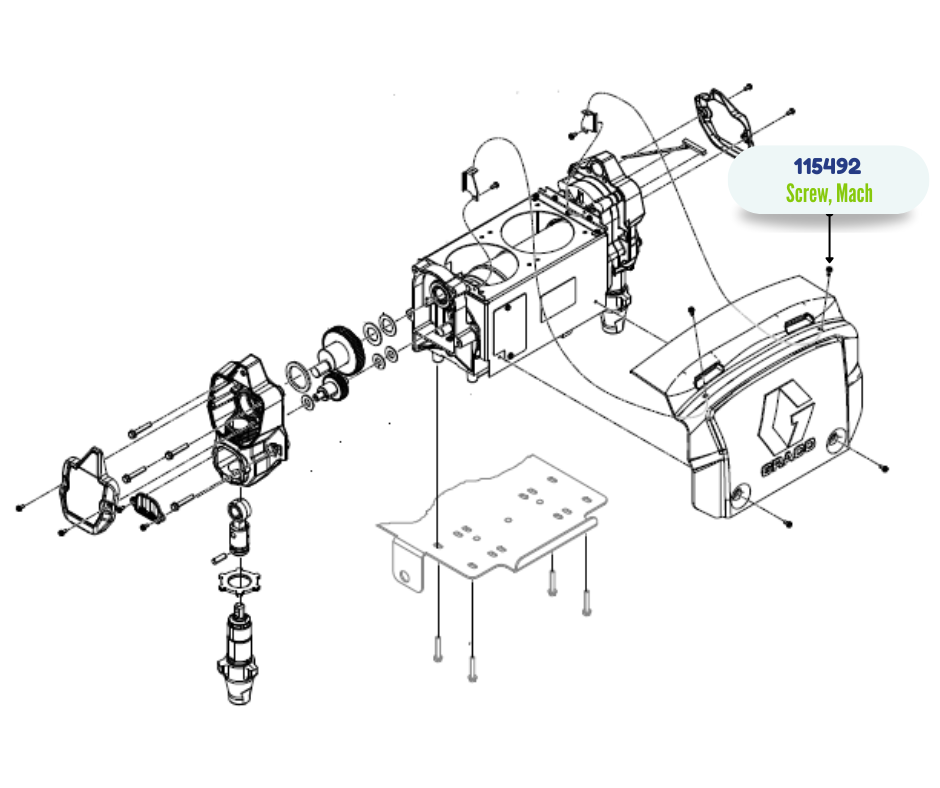 115492
Screw, Mach

GRACO