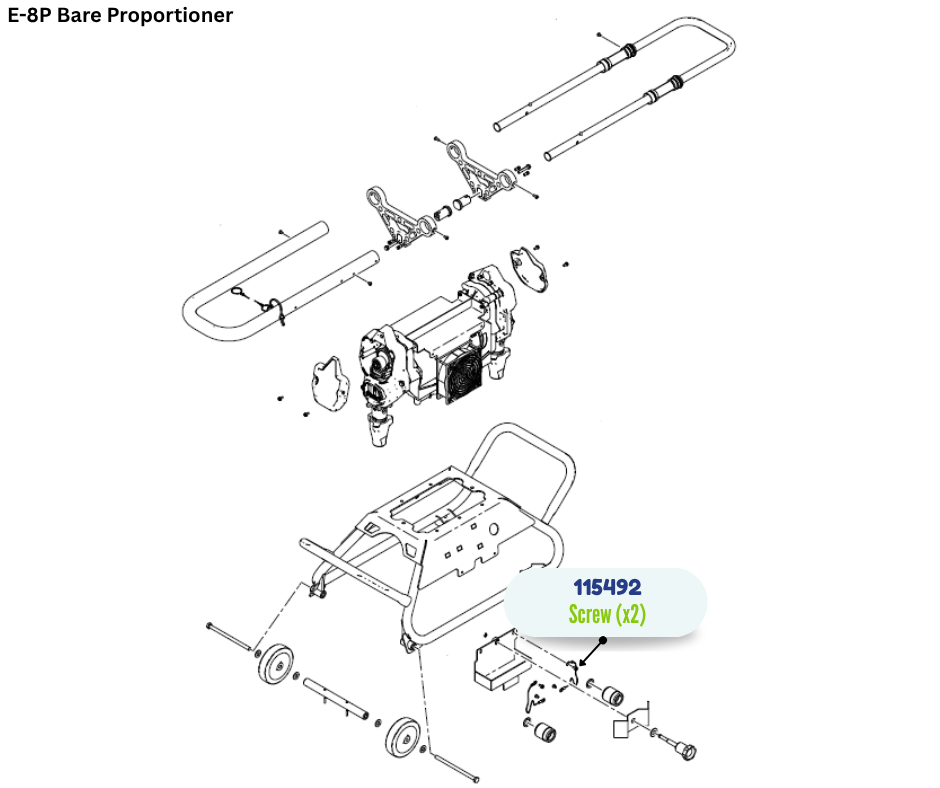 E-8P Bare Proportioner

115492
Screw (x2)