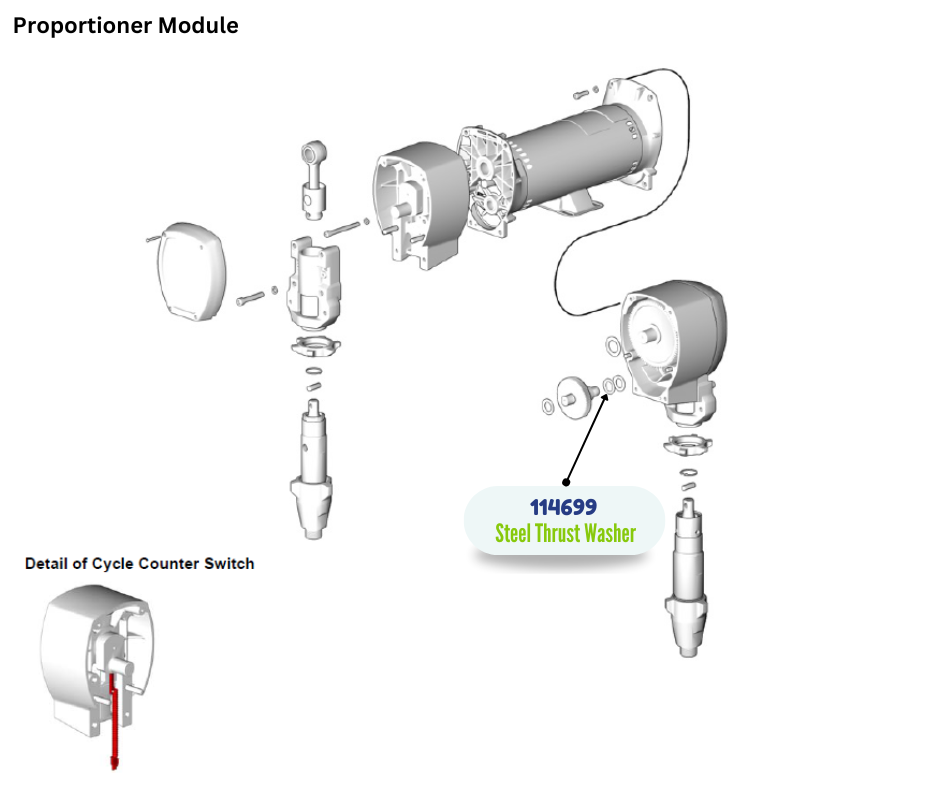 Proportioner Module

114699
Steel Thrust Washer

Detail of Cycle Counter Switch