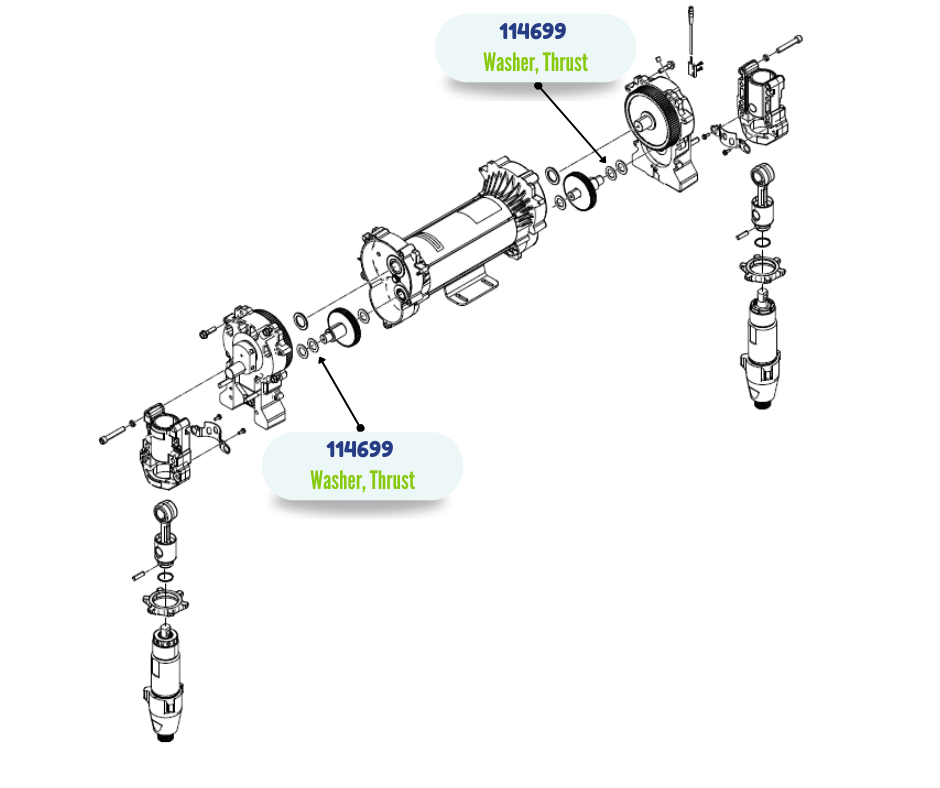 114699
Washer, Thrust

114699
Washer, Thrust