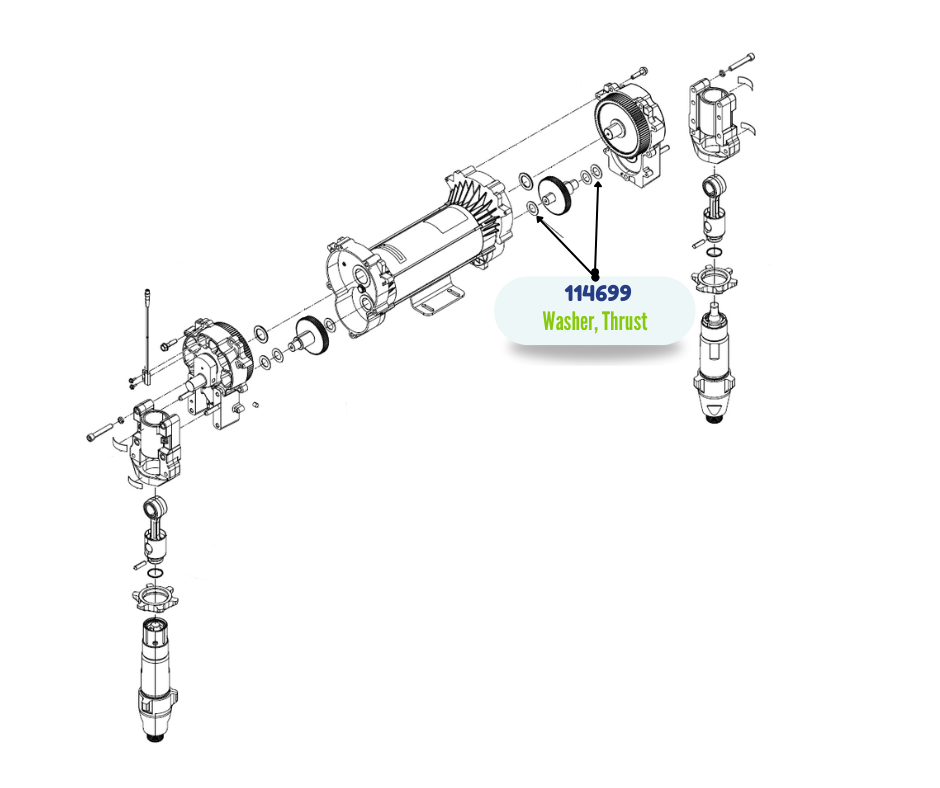 114699
Washer, Thrust