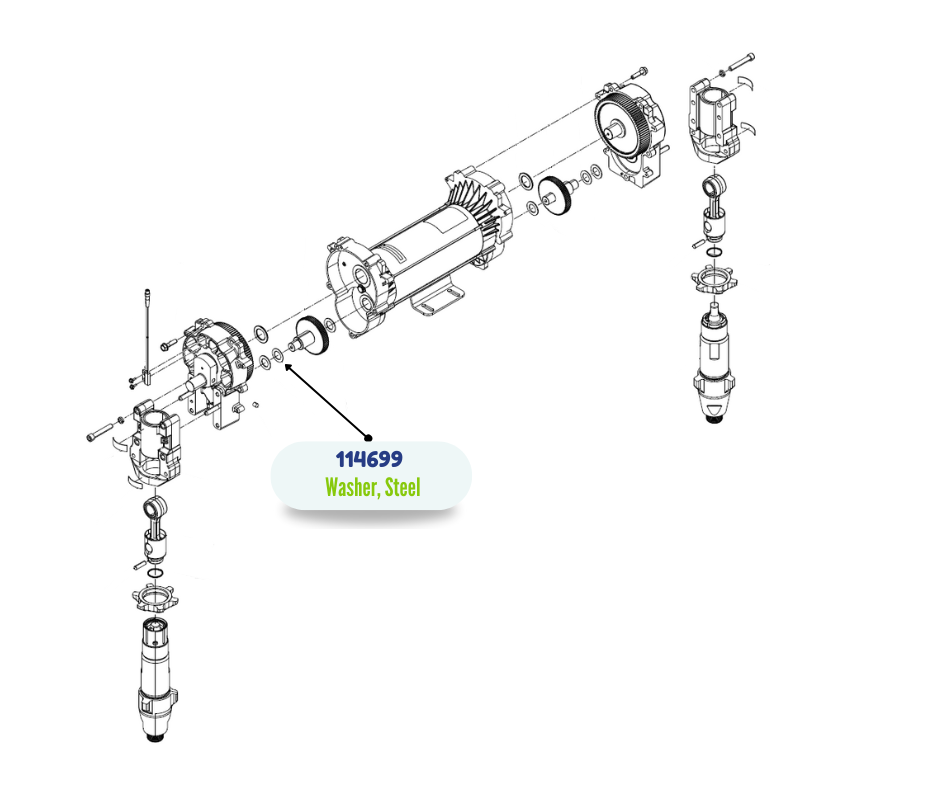 114699
Washer, Steel