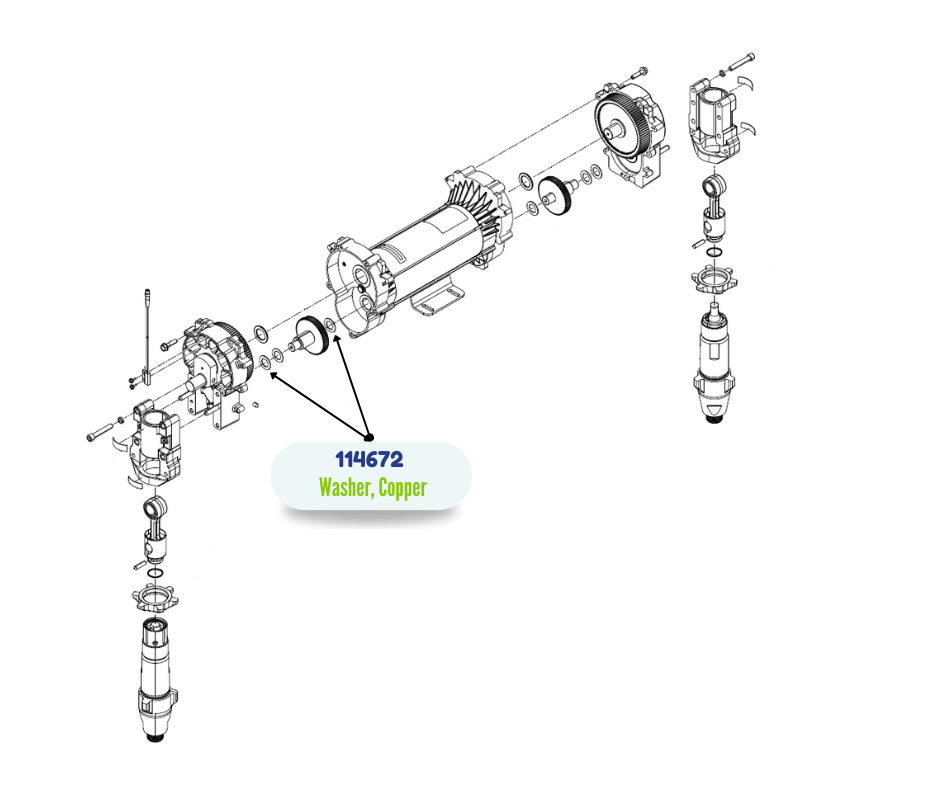 114672
Washer, Copper