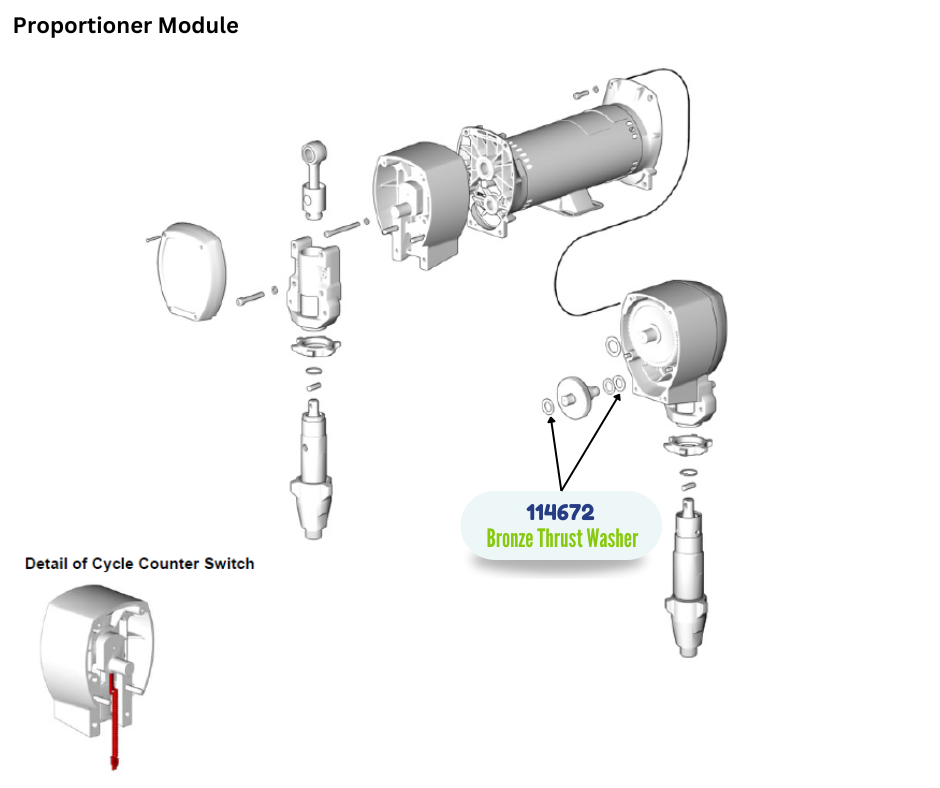 Proportioner Module

114672
Bronze Thrust Washer

Detail of Cycle Counter Switch