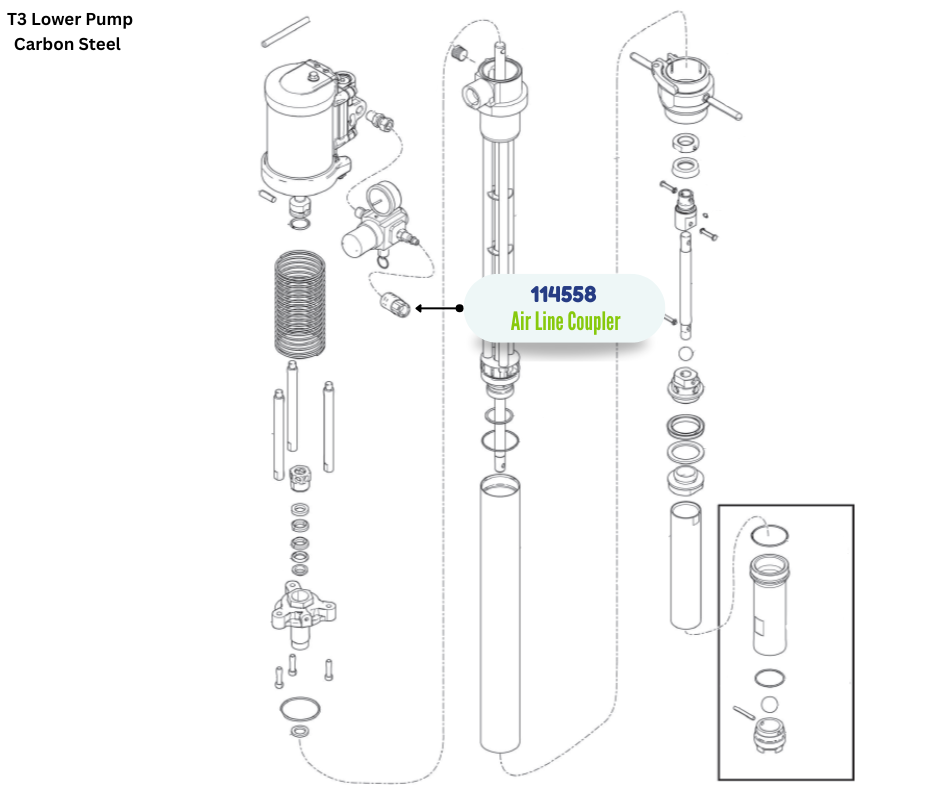 T3 Lower Pump
Carbon Steel

114558
Air Line Coupler