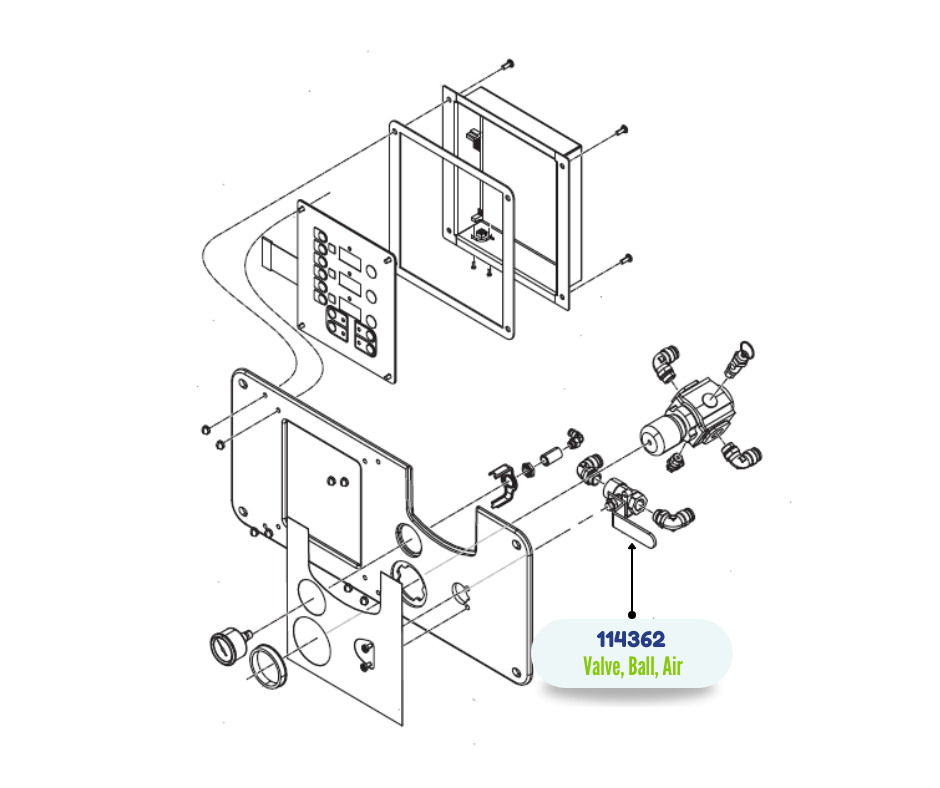 114362
Valve, Ball, Air