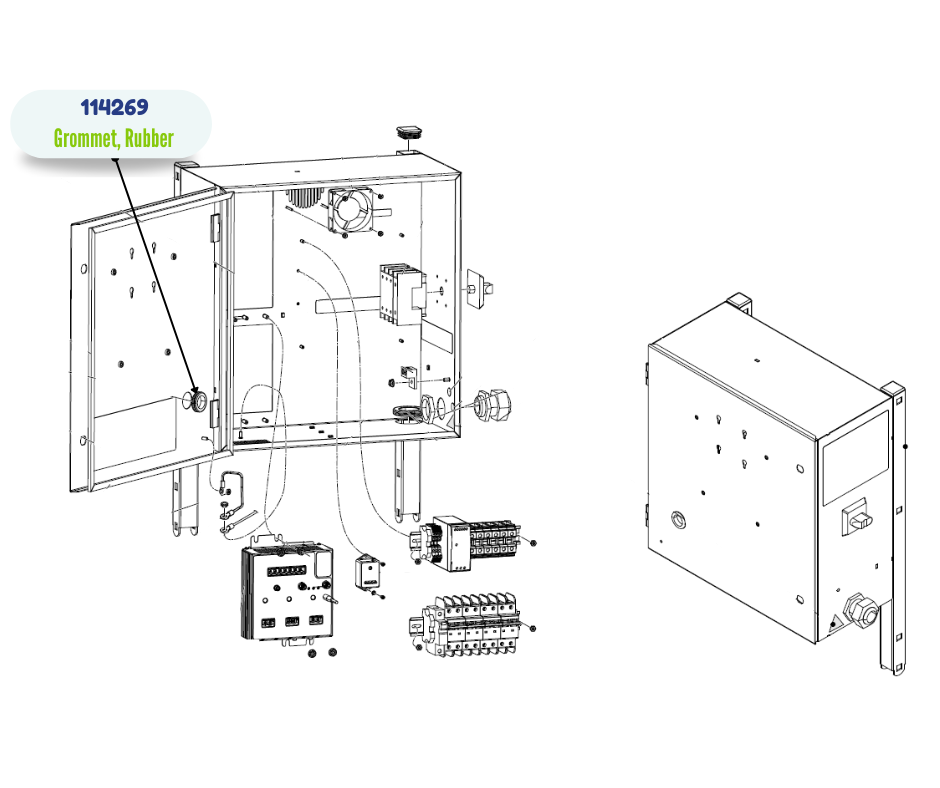 114269
Grommet, Rubber