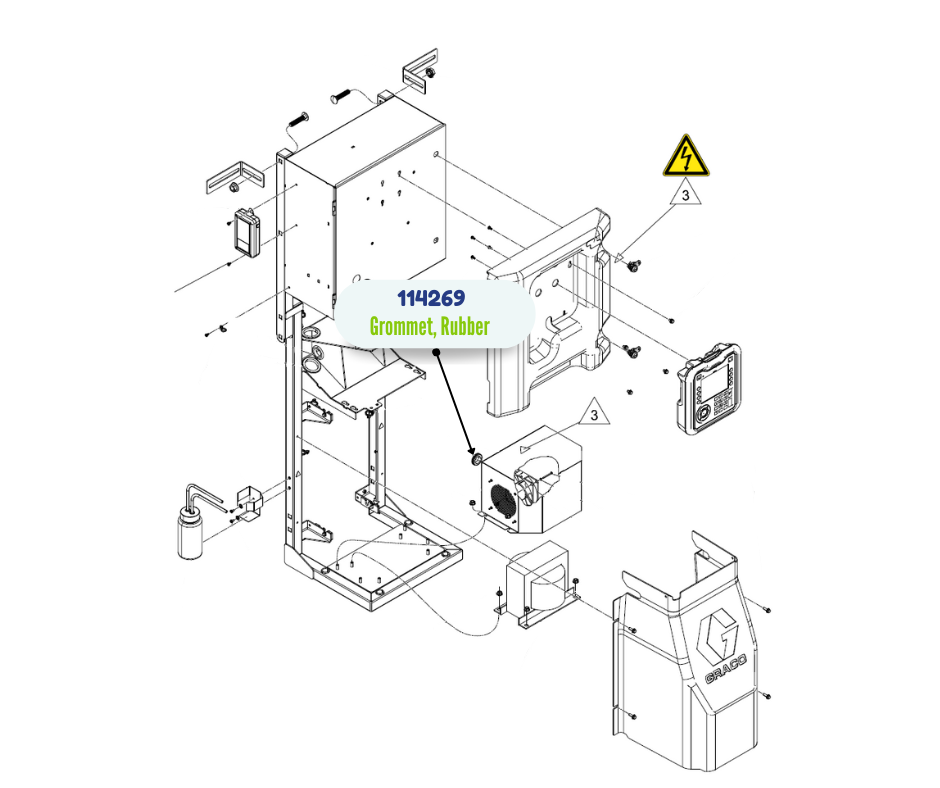 3

114269
Grommet, Rubber

3

GRACO