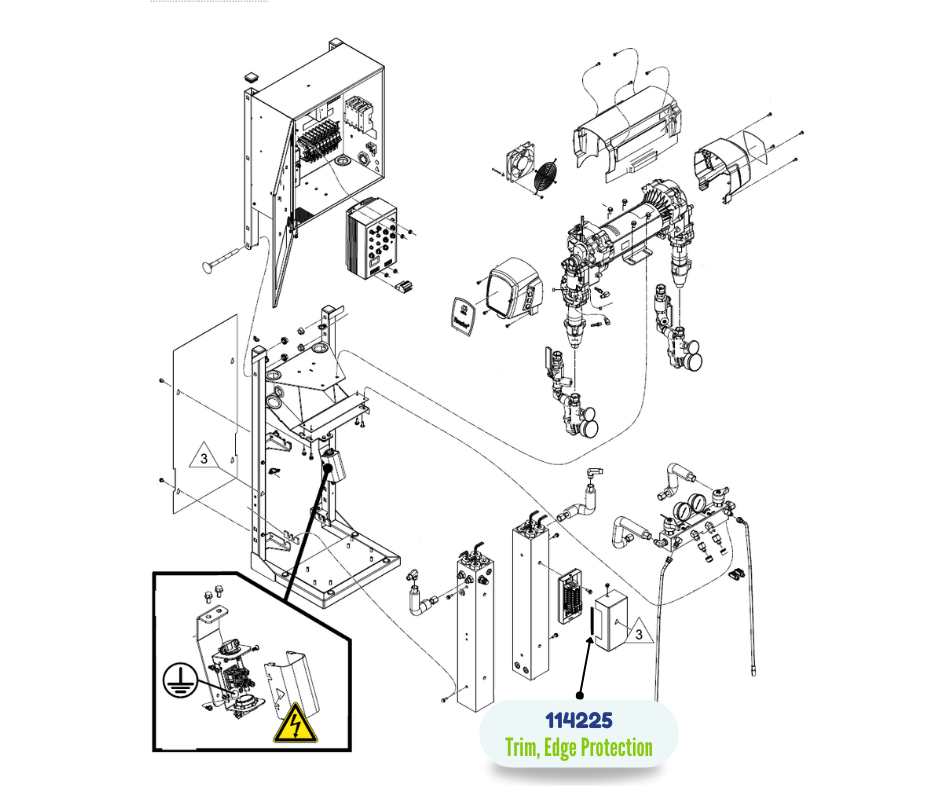 3

3

114225
Trim, Edge Protection