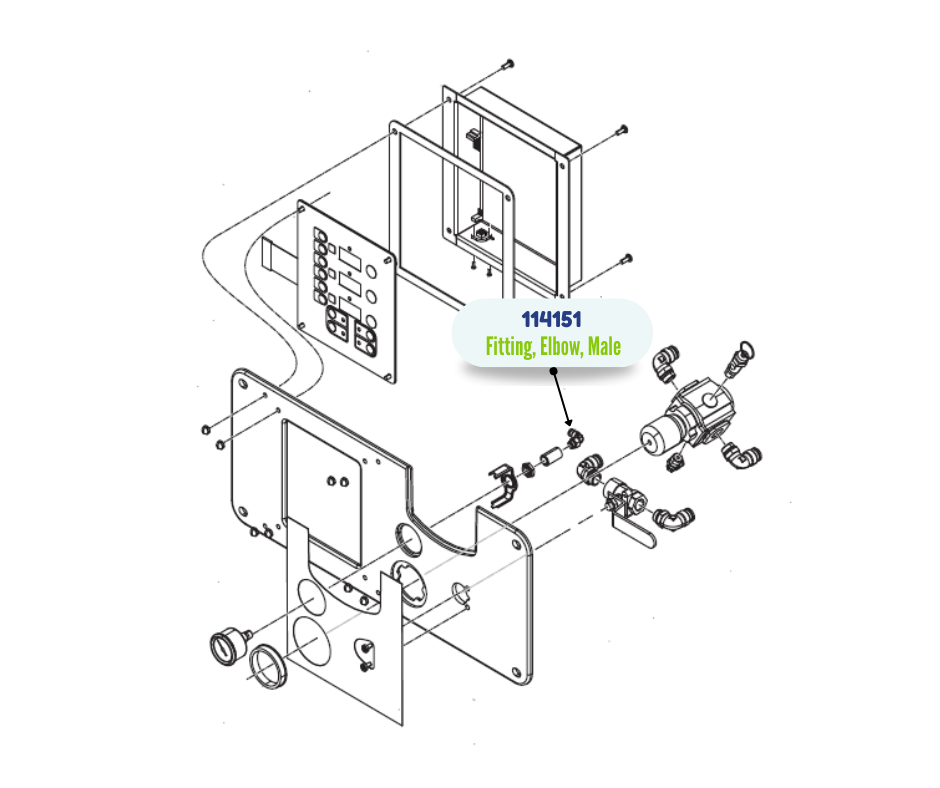 114151
Fitting, Elbow, Male