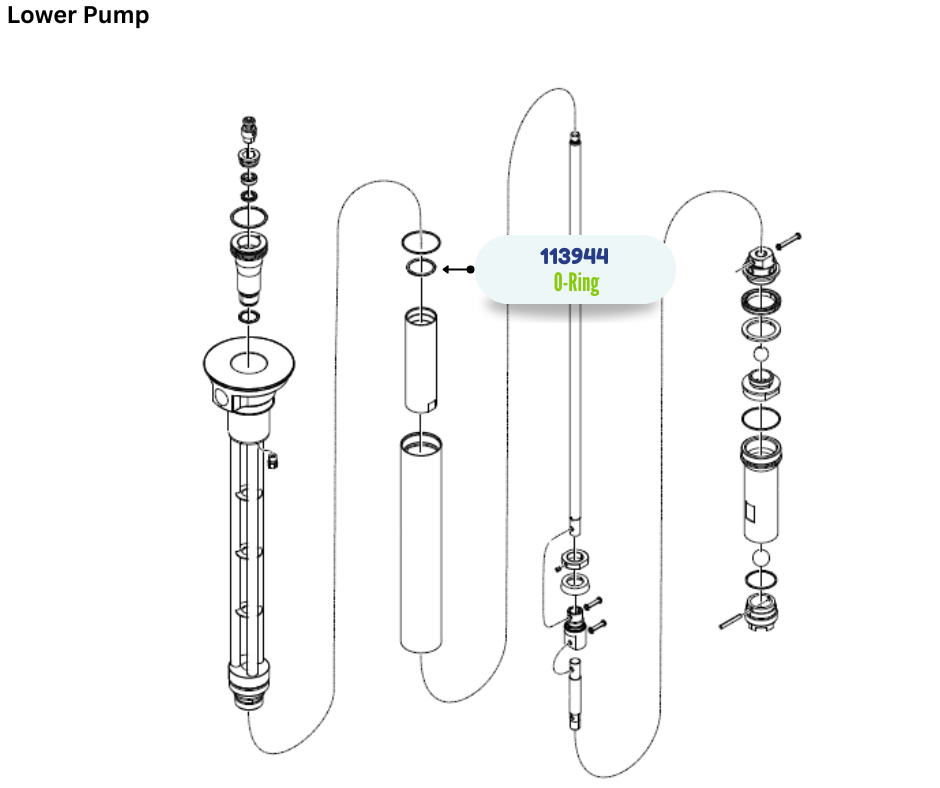 Lower Pump

113944
O-Ring