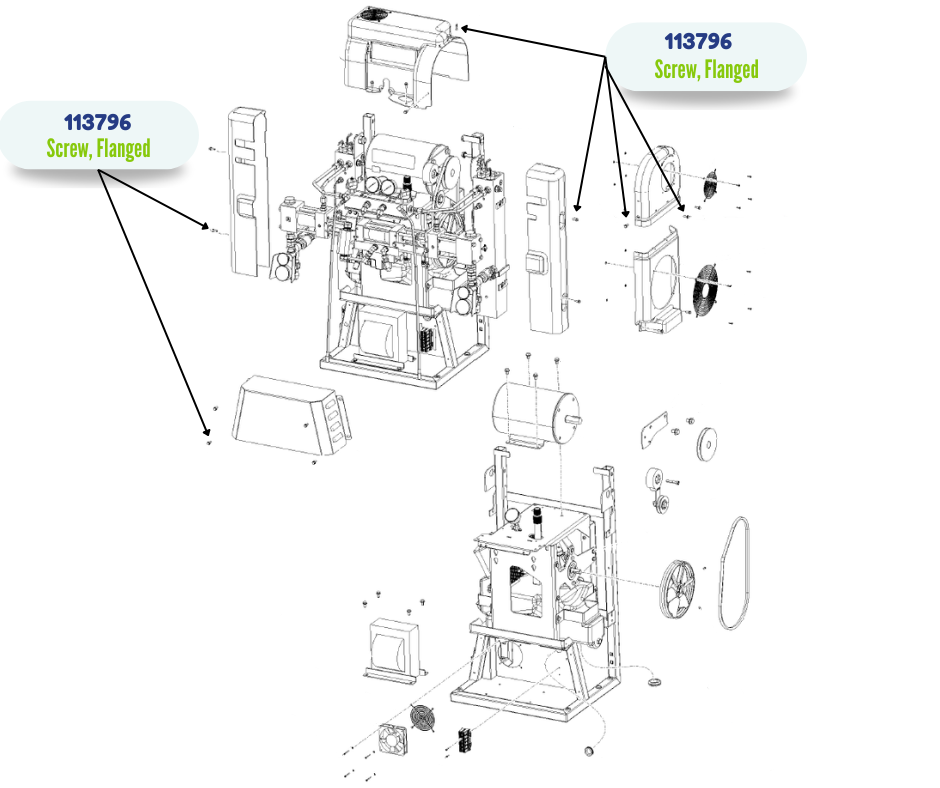 113796
Screw, Flanged

113796
Screw, Flanged