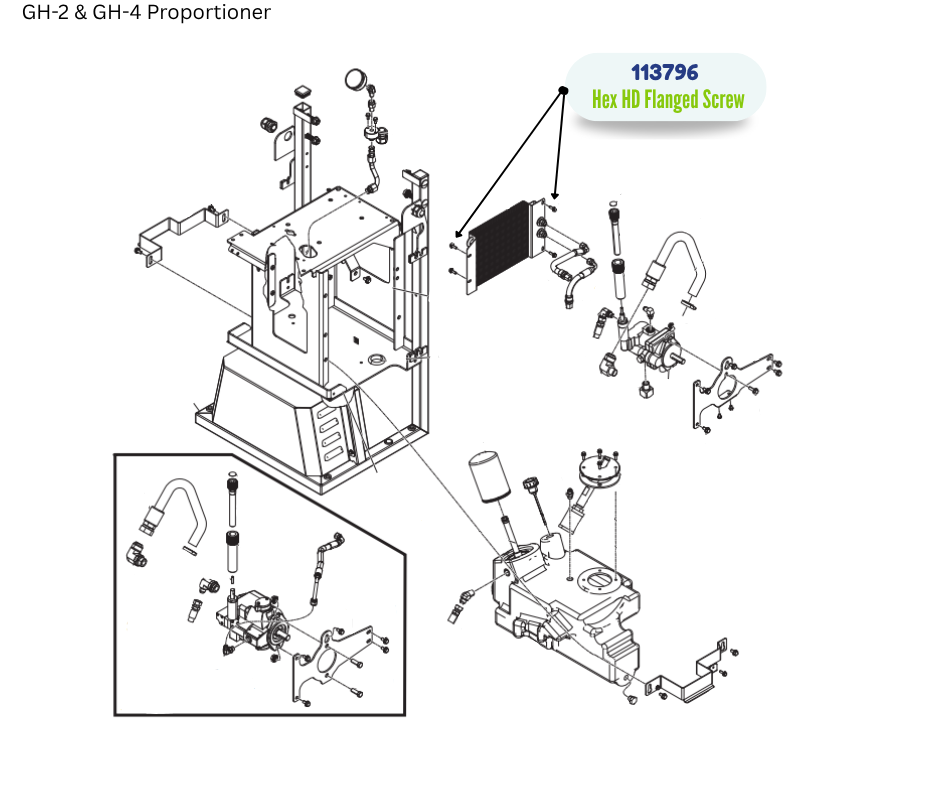 GH-2 & GH-4 Proportioner

113796
Hex HD Flanged Screw