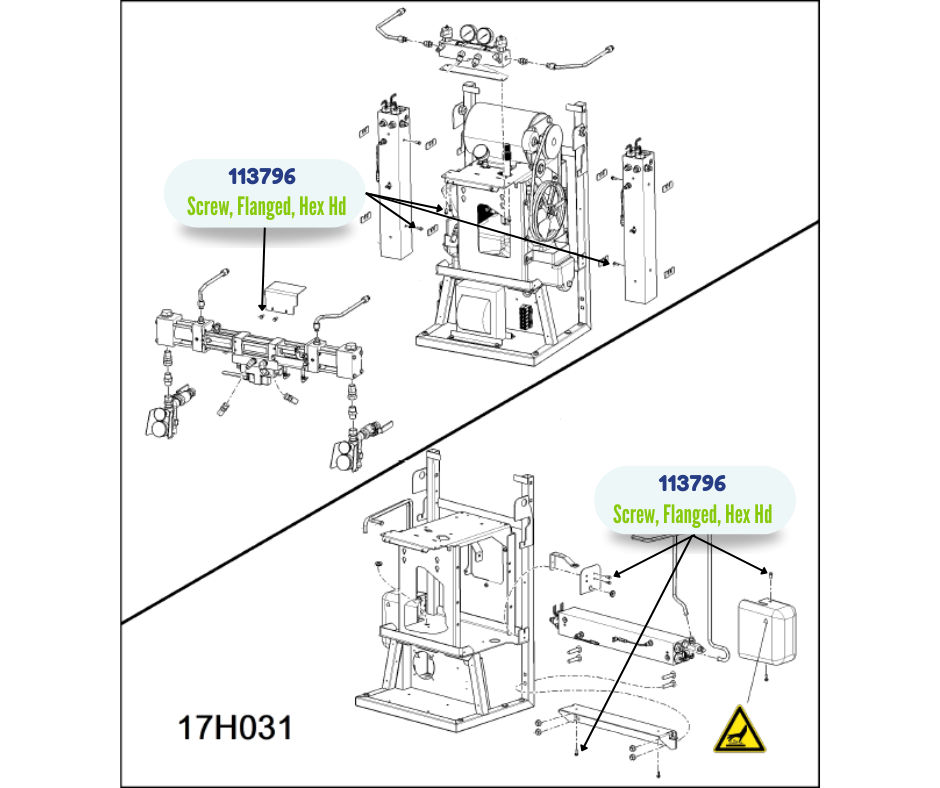 113796
Screw, Flanged, Hex Hd

113796
Screw, Flanged, Hex Hd

17H031