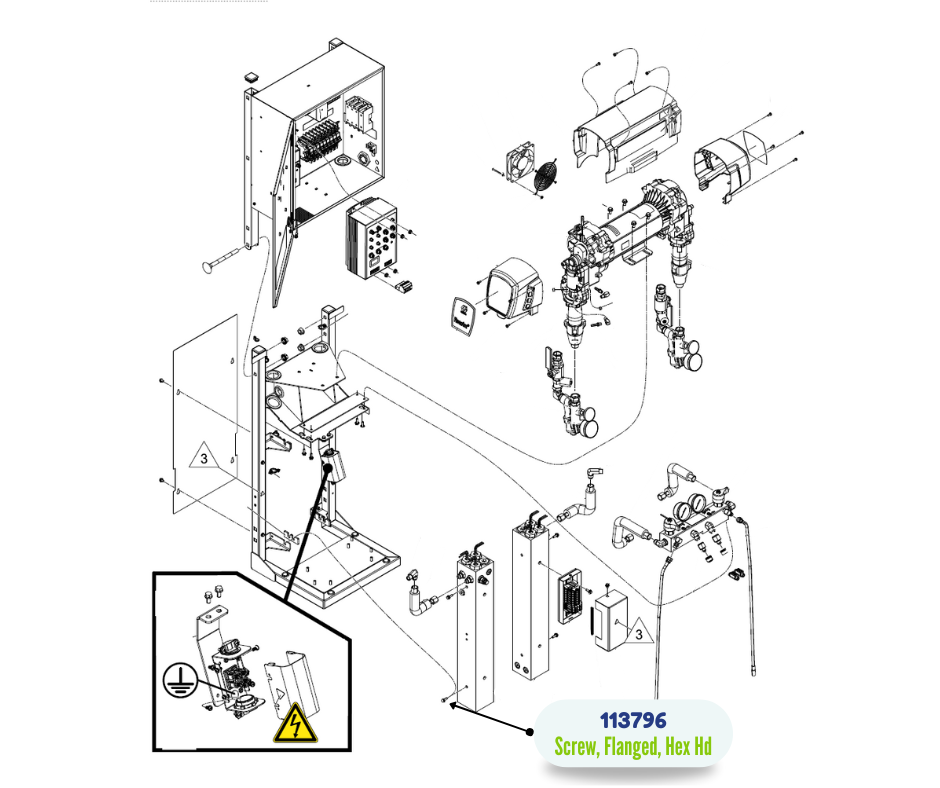 3

3

113796
Screw, Flanged, Hex Hd