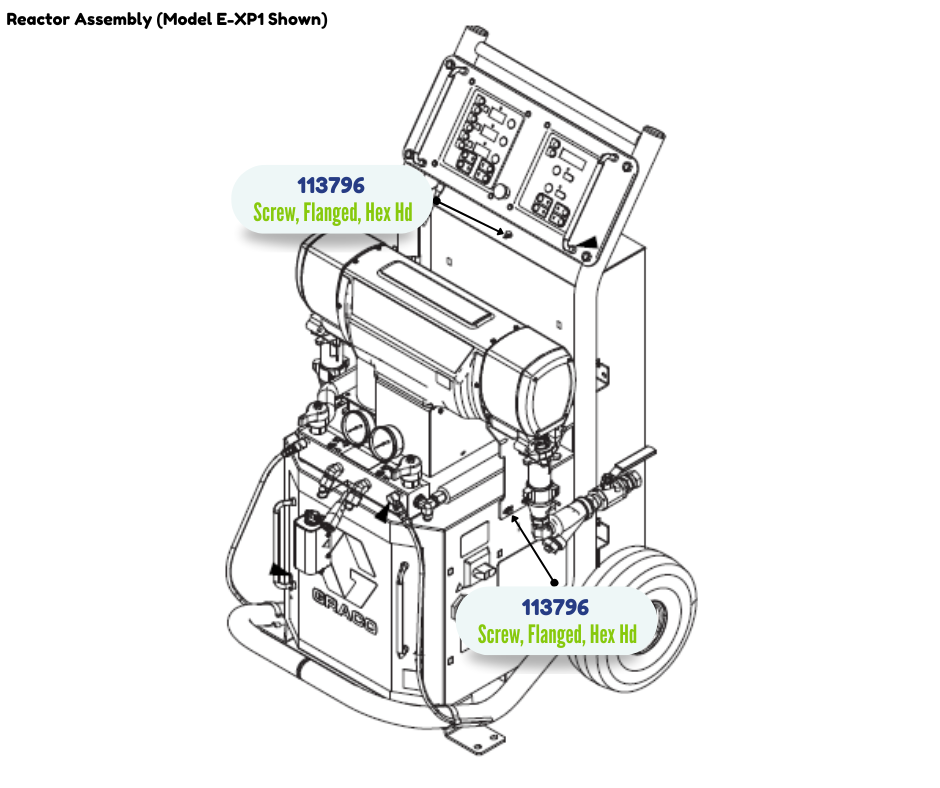 Reactor Assembly (Model E-XP1 Shown)

113796
Screw, Flanged, Hex Hd

GRACO

113796
Screw, Flanged, Hex Hd