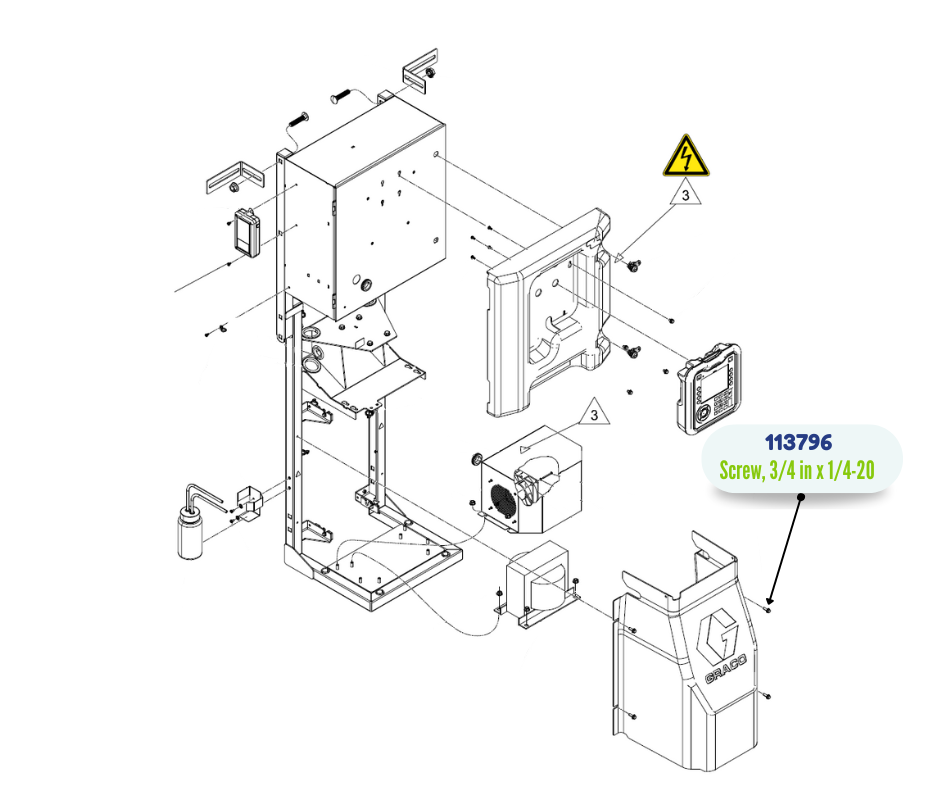 3

3

113796
Screw, 3/4 in x 1/4-20

GRACO