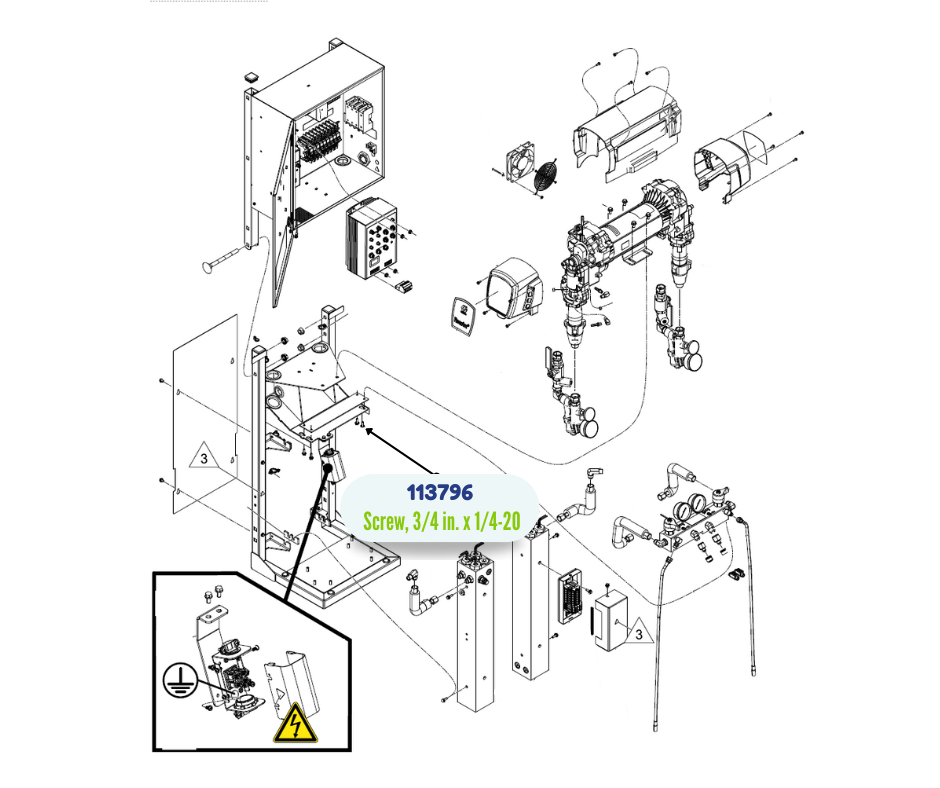 3

113796
Screw, 3/4 in. x 1/4-20

3