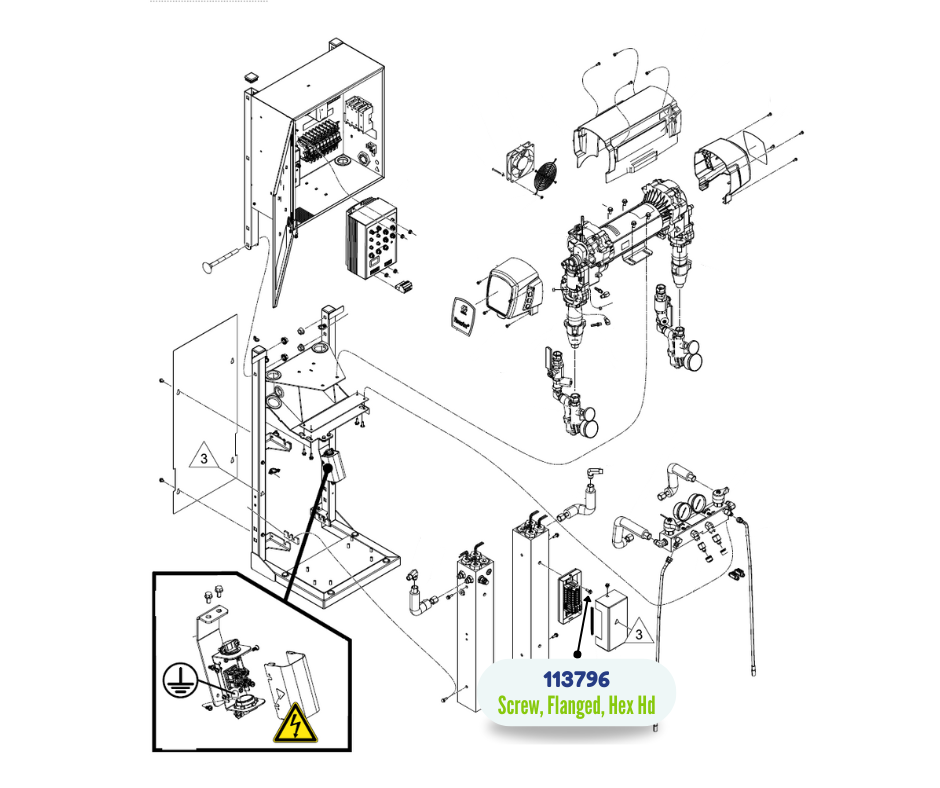 3

3

113796
Screw, Flanged, Hex Hd